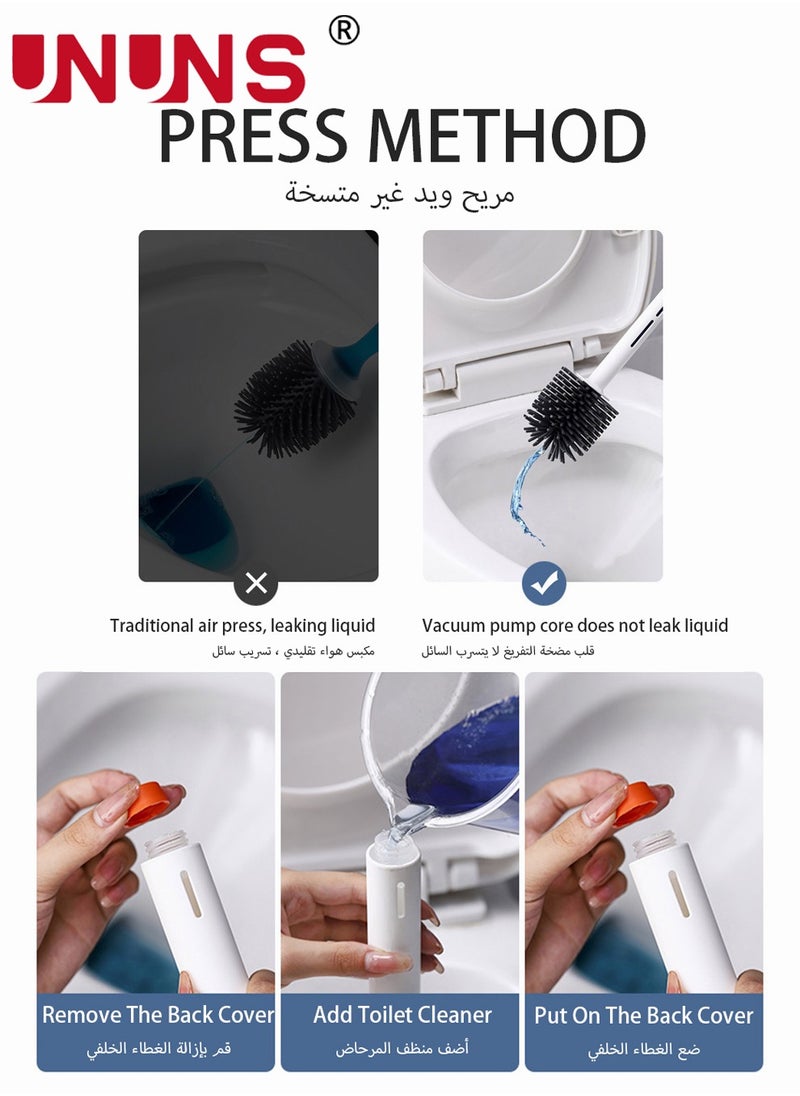 UNUNS®

PRESS METHOD

مريح ويد غير متسخة

Traditional air press, leaking liquid
مكبس هواء تقليدي ، تسريب سائل

Vacuum pump core does not leak liquid
قلب مضخة التفريغ لا يتسرب السائل

Remove The Back Cover
قم بإزالة الغطاء الخلفي

Add Toilet Cleaner
أضف منظف المرحاض

Put On The Back Cover
ضع الغطاء الخلفي