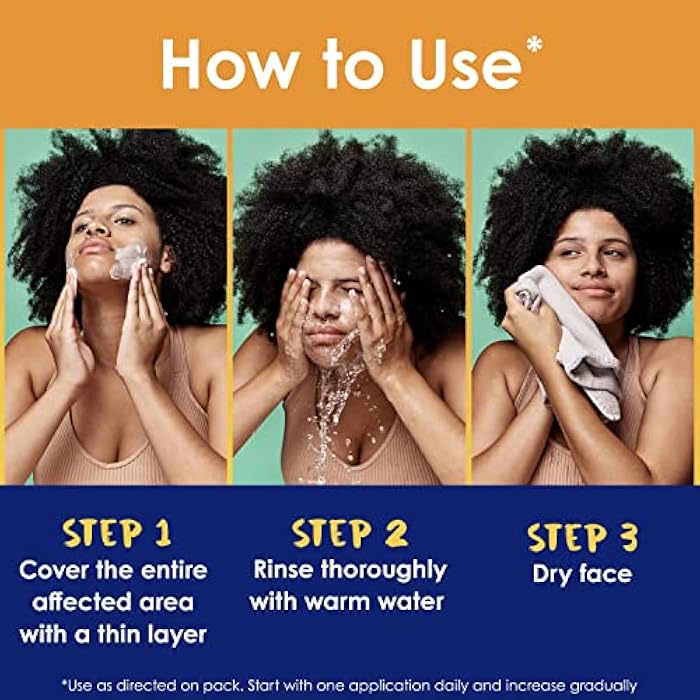 How to Use*

STEP 1
Cover the entire affected area with a thin layer

STEP 2
Rinse thoroughly with warm water

STEP 3
Dry face

*Use as directed on pack. Start with one application daily and increase gradually