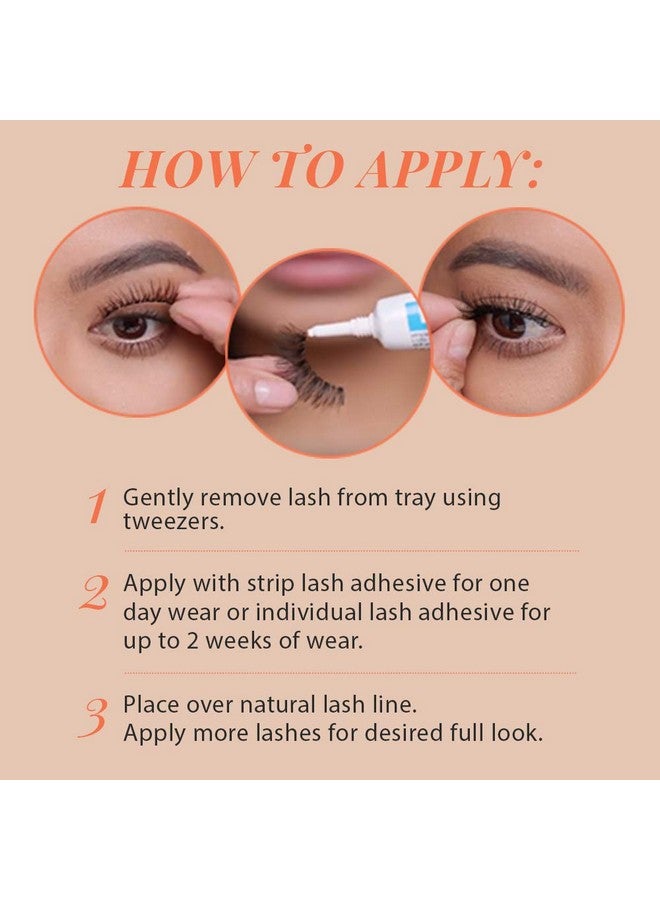 HOW TO APPLY:

1 Gently remove lash from tray using tweezers.

2 Apply with strip lash adhesive for one day wear or individual lash adhesive for up to 2 weeks of wear.

3 Place over natural lash line. Apply more lashes for desired full look.