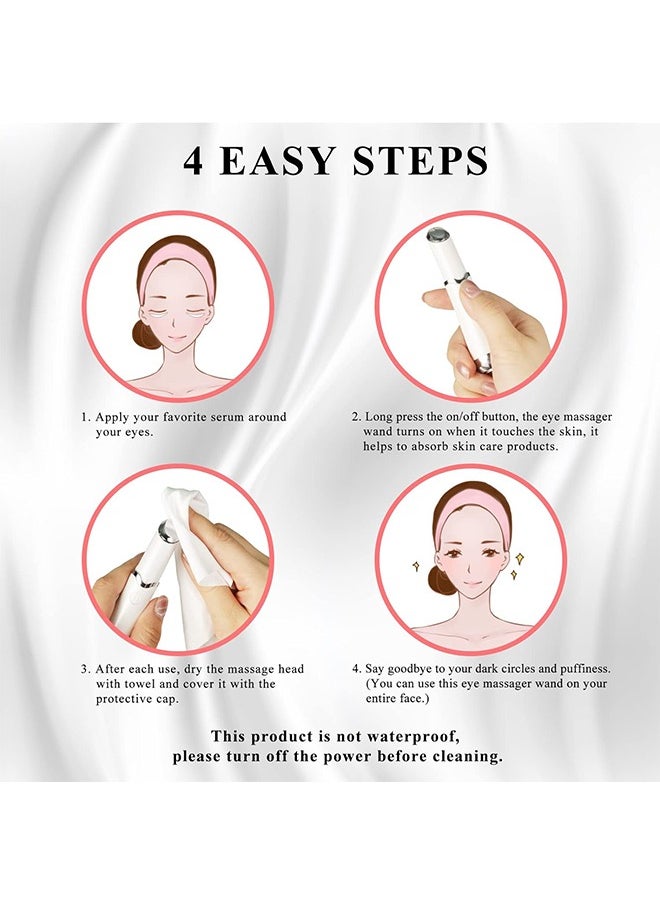 4 EASY STEPS

1. Apply your favorite serum around your eyes.

2. Long press the on/off button, the eye massager wand turns on when it touches the skin, it helps to absorb skin care products.

3. After each use, dry the massage head with towel and cover it with the protective cap.

4. Say goodbye to your dark circles and puffiness. (You can use this eye massager wand on your entire face.)

This product is not waterproof, please turn off the power before cleaning.