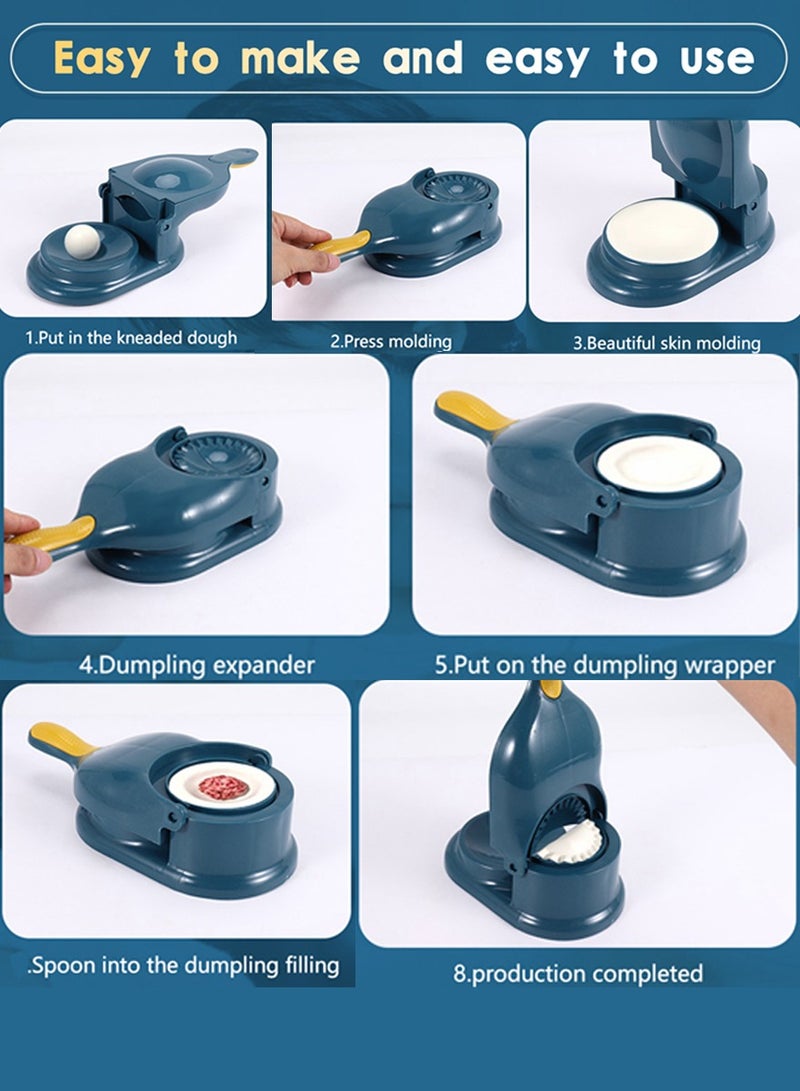 Easy to make and easy to use

1.Put in the kneaded dough

2.Press molding

3.Beautiful skin molding

4.Dumpling expander

5.Put on the dumpling wrapper

.Spoon into the dumpling filling

8.production completed