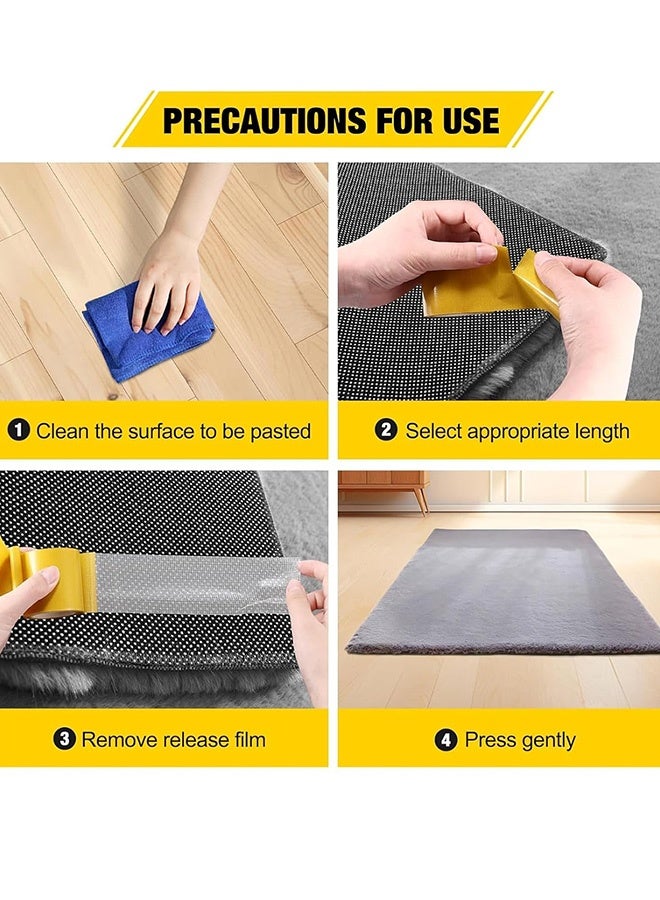 PRECAUTIONS FOR USE

1 Clean the surface to be pasted

2 Select appropriate length

3 Remove release film

4 Press gently