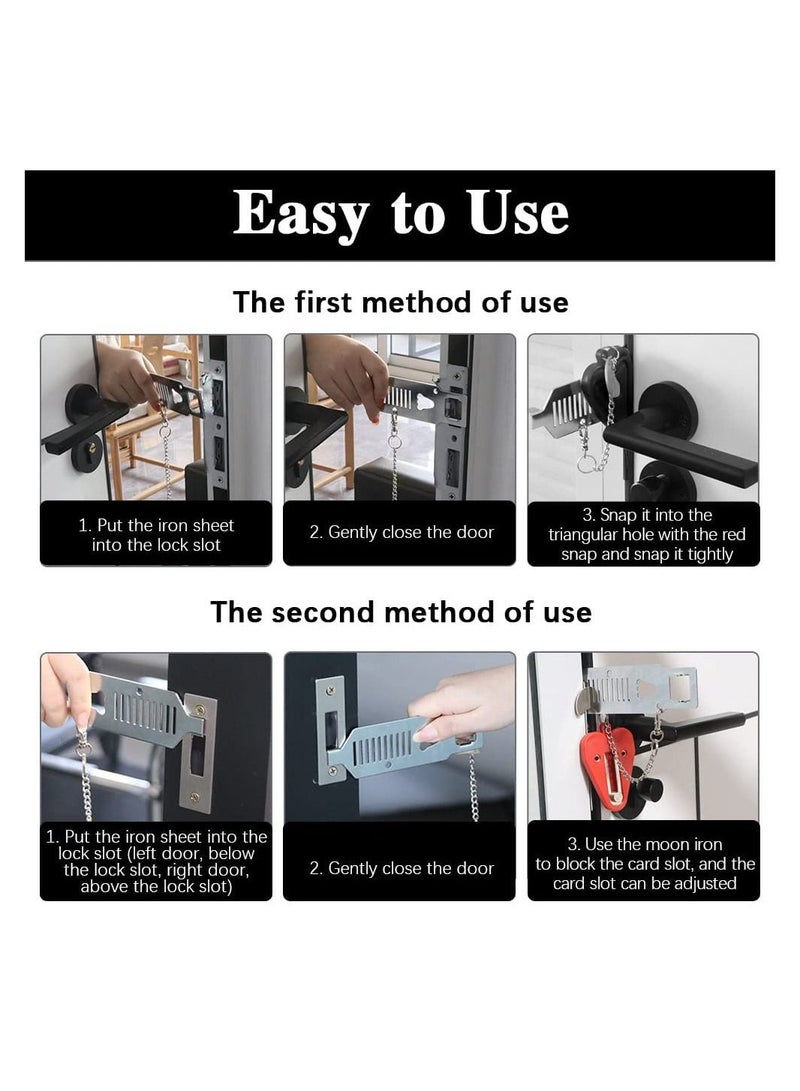 Easy to Use

The first method of use

1. Put the iron sheet into the lock slot

2. Gently close the door

3. Snap it into the triangular hole with the red snap and snap it tightly

The second method of use

1. Put the iron sheet into the lock slot (left door, below the lock slot, right door, above the lock slot)

2. Gently close the door

3. Use the moon iron to block the card slot, and the card slot can be adjusted