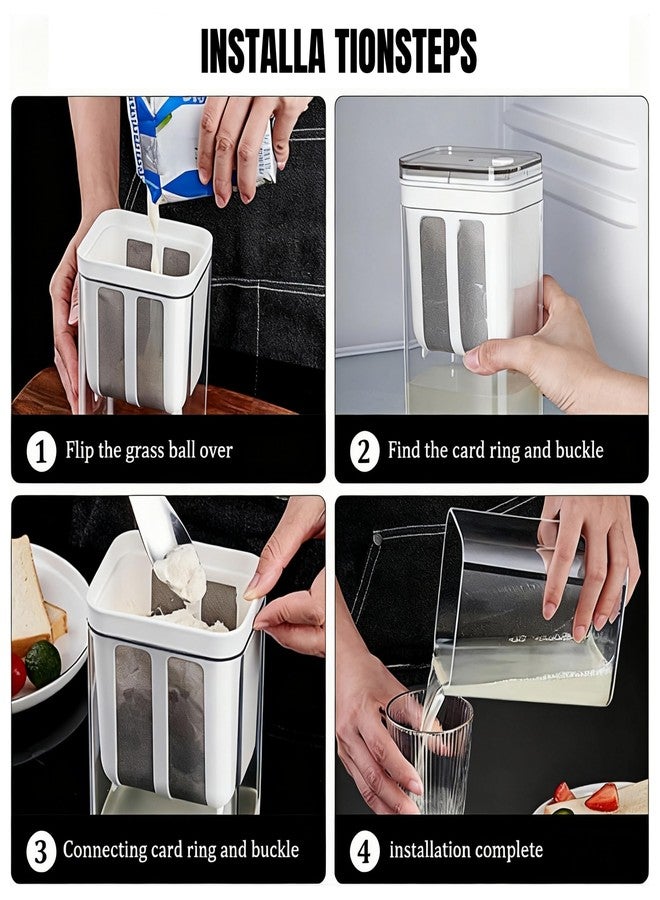 INSTALLA TIONSTEPS

1 Flip the grass ball over

2 Find the card ring and buckle

3 Connecting card ring and buckle

4 installation complete