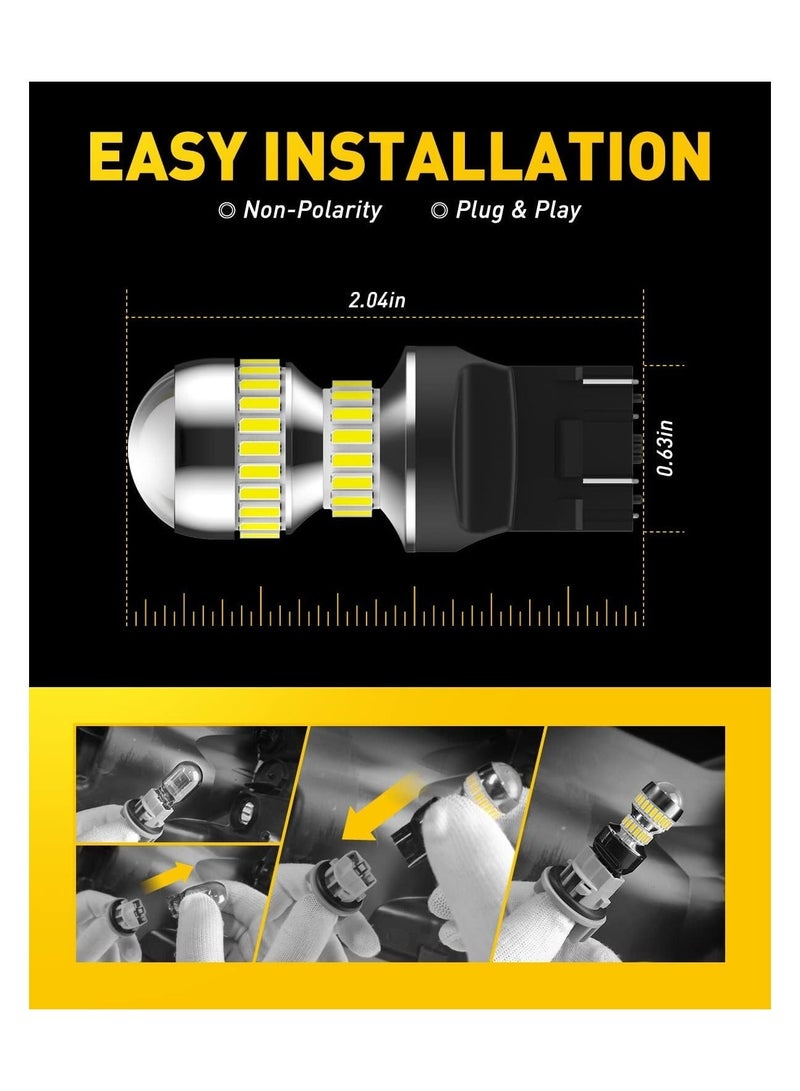 EASY INSTALLATION

◎ Non-Polarity ◎ Plug & Play

2.04in

0.63in