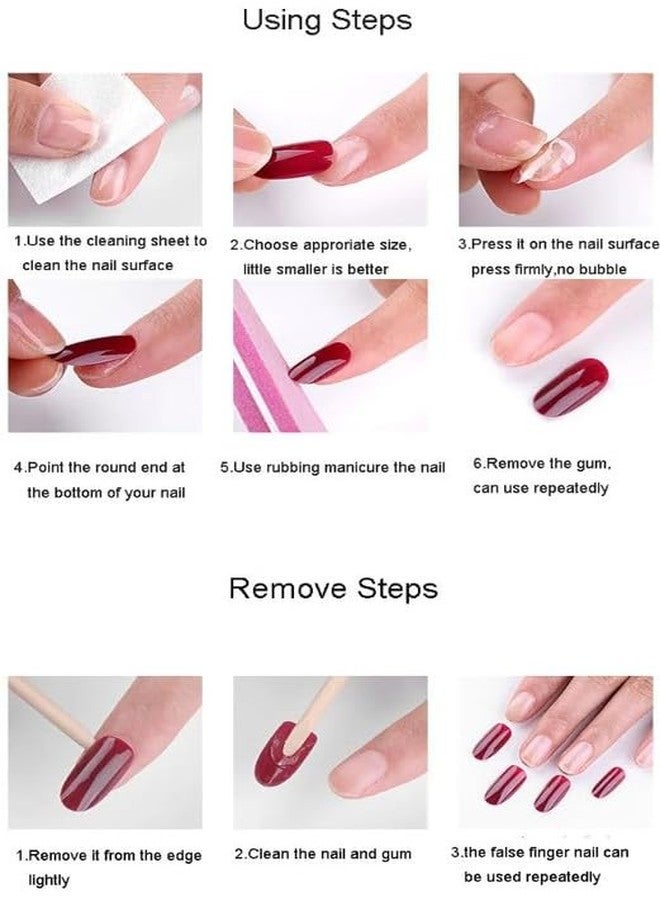 Using Steps

1.Use the cleaning sheet to clean the nail surface

2.Choose approriate size, little smaller is better

3.Press it on the nail surface press firmly,no bubble

4.Point the round end at the bottom of your nail

5.Use rubbing manicure the nail

6.Remove the gum, can use repeatedly

Remove Steps

1.Remove it from the edge lightly

2.Clean the nail and gum

3.the false finger nail can be used repeatedly