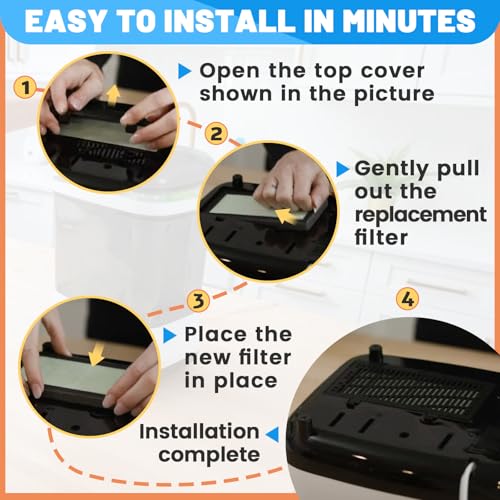 EASY TO INSTALL IN MINUTES

1

Open the top cover shown in the picture

2

Gently pull out the replacement filter

3

Place the new filter in place

4

Installation complete