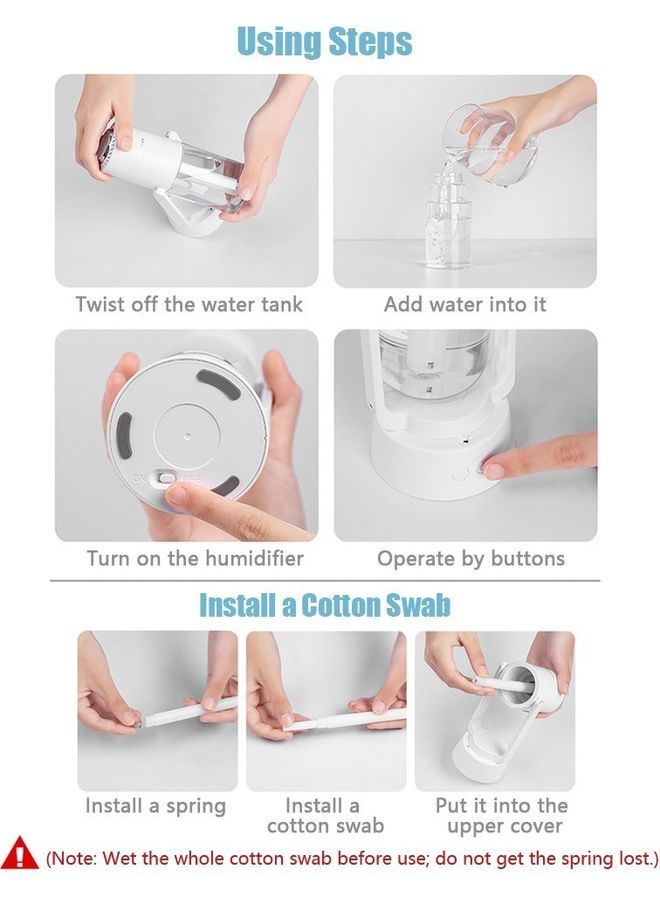 Using Steps

Twist off the water tank

Add water into it

Turn on the humidifier

Operate by buttons

Install a Cotton Swab

Install a spring

Install a cotton swab

Put it into the upper cover

(Note: Wet the whole cotton swab before use; do not get the spring lost.)