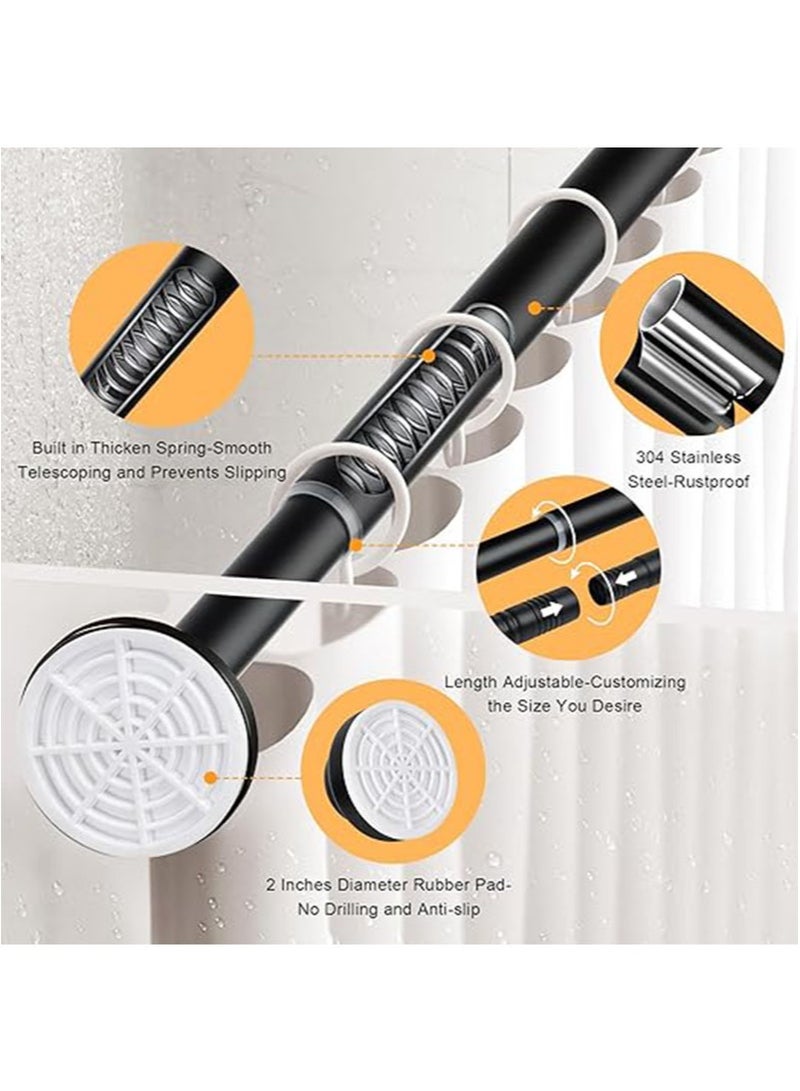 Built in Thicken Spring-Smooth Telescoping and Prevents Slipping

304 Stainless Steel-Rustproof

Length Adjustable-Customizing the Size You Desire

2 Inches Diameter Rubber Pad-No Drilling and Anti-slip