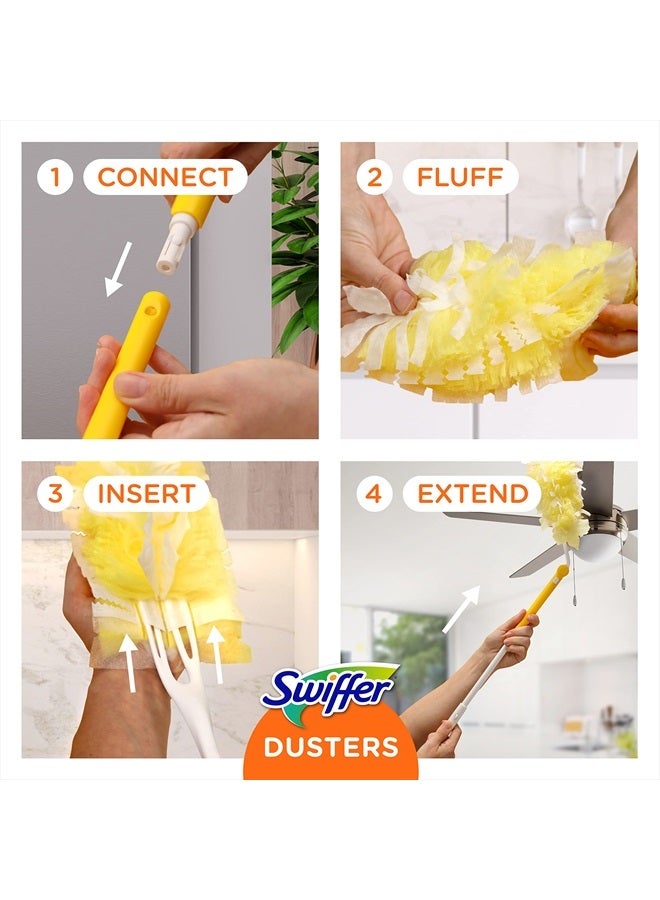 1 CONNECT

2 FLUFF

3 INSERT

4 EXTEND

Swiffer

DUSTERS