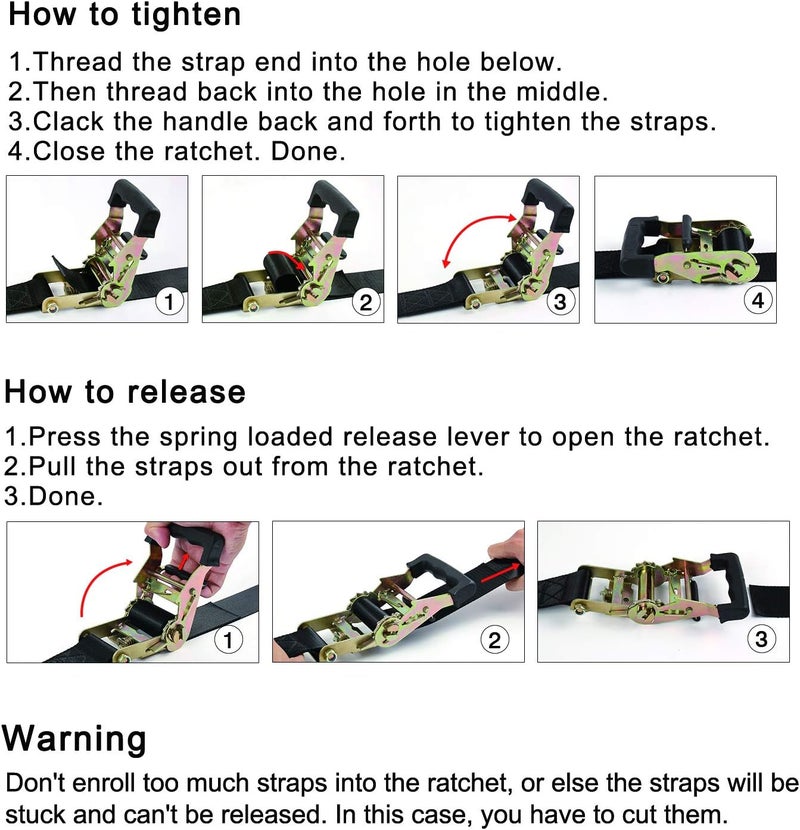 How to tighten

1.Thread the strap end into the hole below.
2.Then thread back into the hole in the middle.
3.Clack the handle back and forth to tighten the straps.
4.Close the ratchet. Done.

1

2

3

4

How to release

1.Press the spring loaded release lever to open the ratchet.
2.Pull the straps out from the ratchet.
3.Done.

1

2

3

Warning

Don't enroll too much straps into the ratchet, or else the straps will be stuck and can't be released. In this case, you have to cut them.