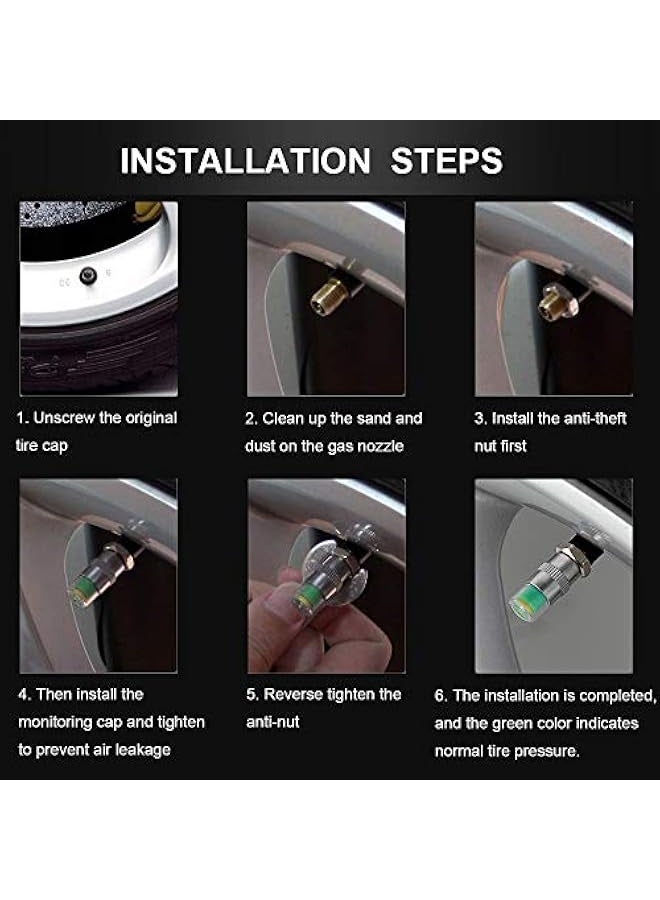 INSTALLATION STEPS

1. Unscrew the original tire cap

2. Clean up the sand and dust on the gas nozzle

3. Install the anti-theft nut first

4. Then install the monitoring cap and tighten to prevent air leakage

5. Reverse tighten the anti-nut

6. The installation is completed, and the green color indicates normal tire pressure.