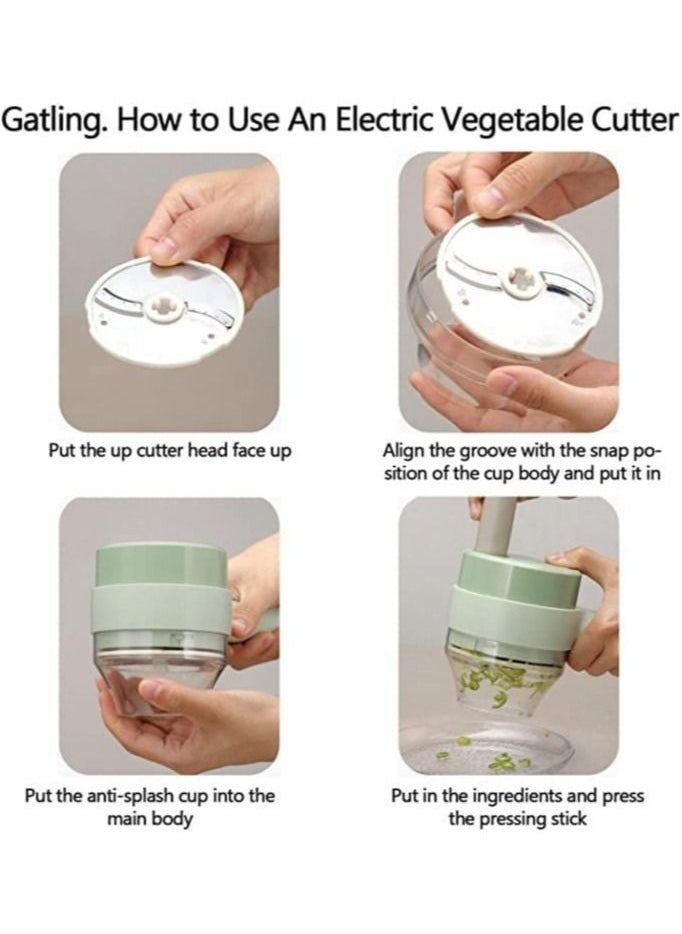 Gatling. How to Use An Electric Vegetable Cutter

Put the up cutter head face up

Align the groove with the snap position of the cup body and put it in

Put the anti-splash cup into the main body

Put in the ingredients and press the pressing stick