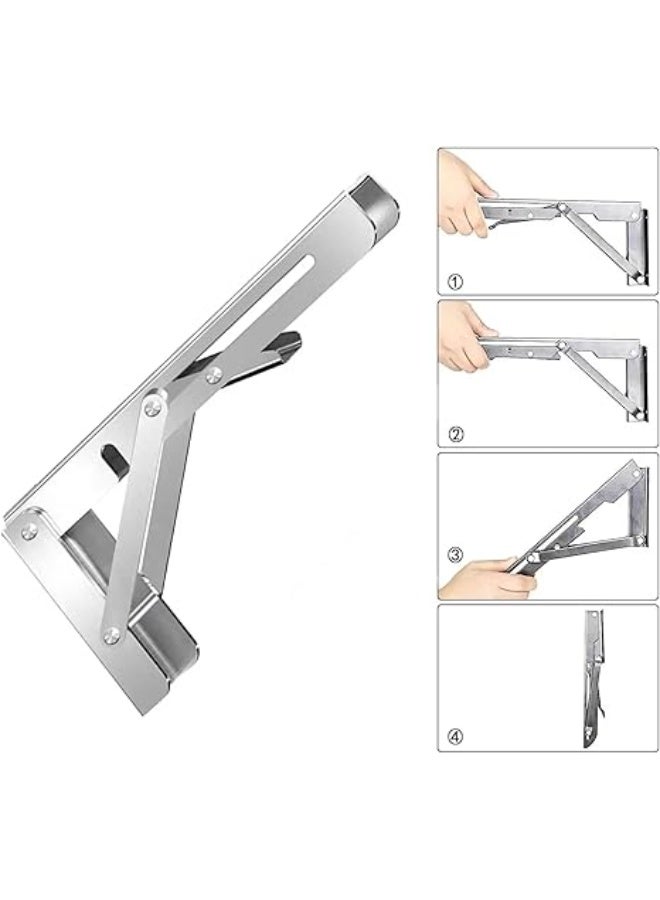 ①

②

③

④