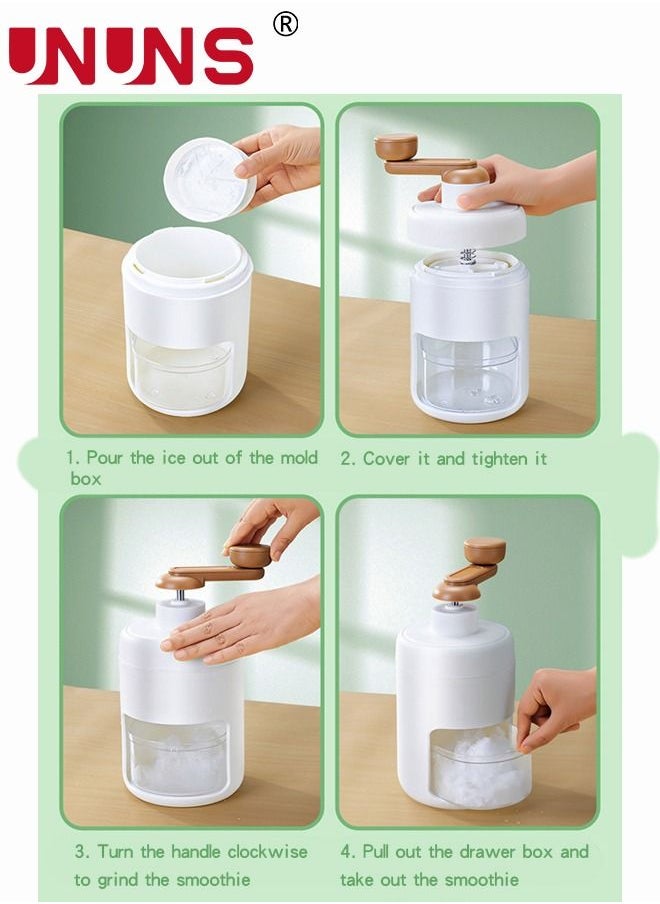 UNUNS ®

1. Pour the ice out of the mold box

2. Cover it and tighten it

3. Turn the handle clockwise to grind the smoothie

4. Pull out the drawer box and take out the smoothie