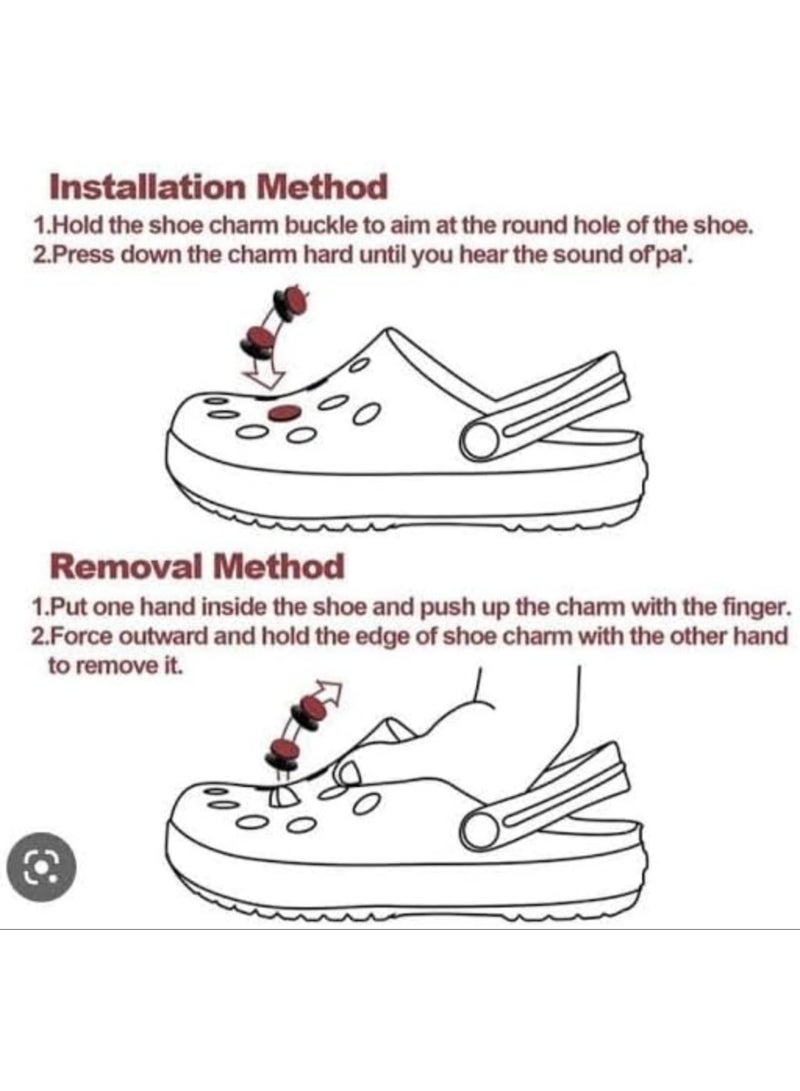 Installation Method
1.Hold the shoe charm buckle to aim at the round hole of the shoe.
2.Press down the charm hard until you hear the sound of'pa'.

Removal Method
1.Put one hand inside the shoe and push up the charm with the finger.
2.Force outward and hold the edge of shoe charm with the other hand to remove it.