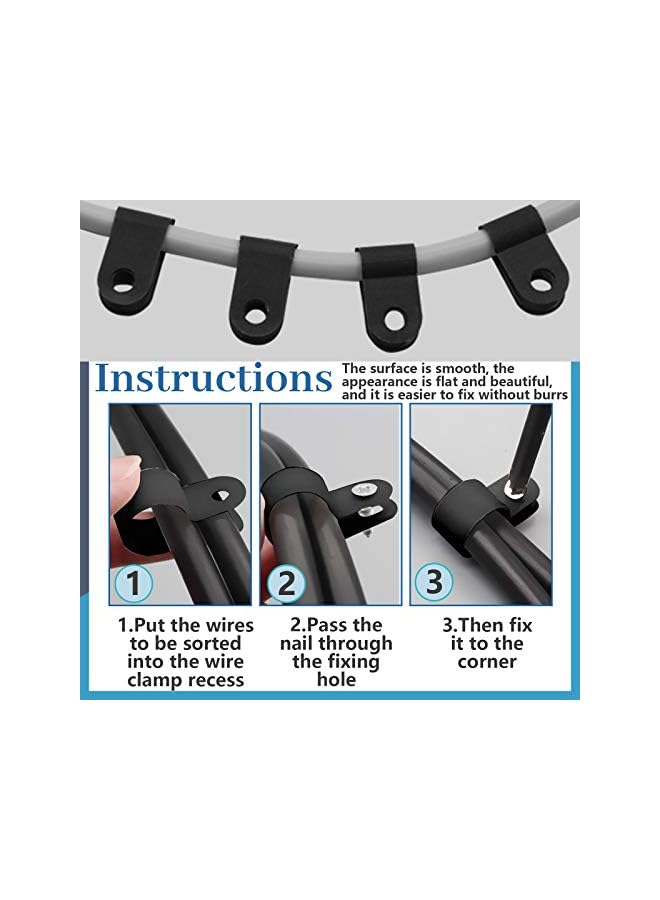 Instructions

The surface is smooth, the appearance is flat and beautiful, and it is easier to fix without burrs

1

2

3

1.Put the wires to be sorted into the wire clamp recess

2.Pass the nail through the fixing hole

3.Then fix it to the corner