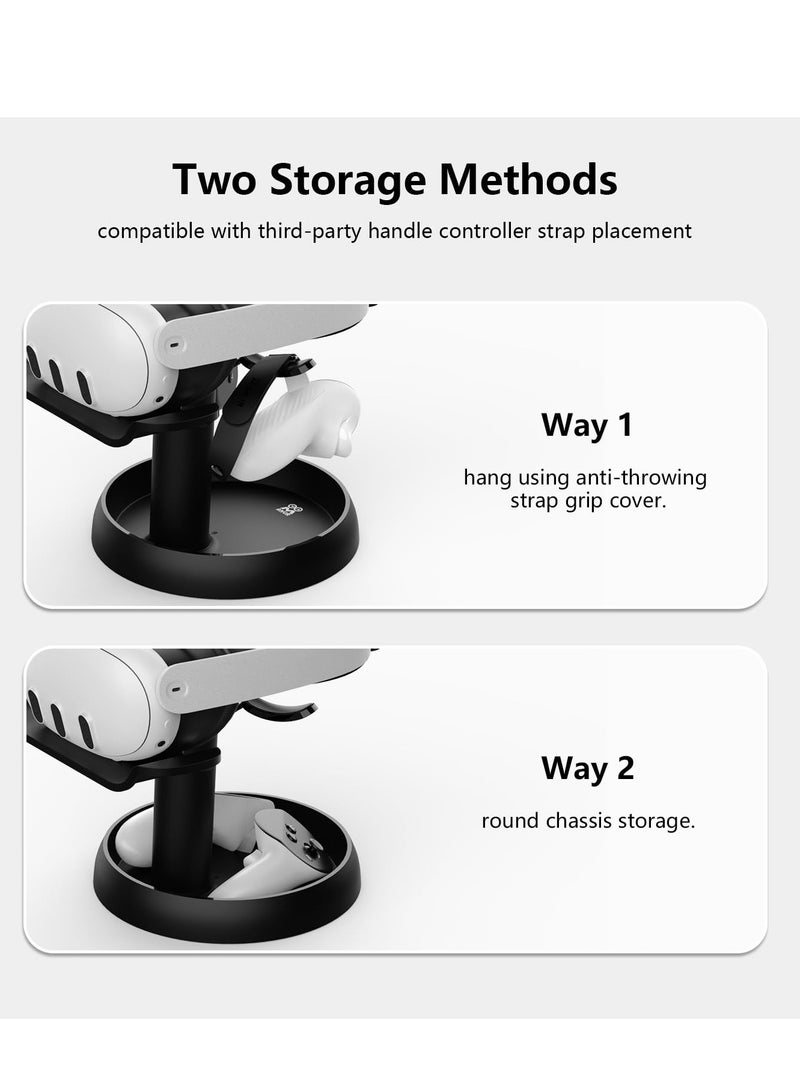 Two Storage Methods

compatible with third-party handle controller strap placement

Way 1

hang using anti-throwing strap grip cover.

Way 2

round chassis storage.