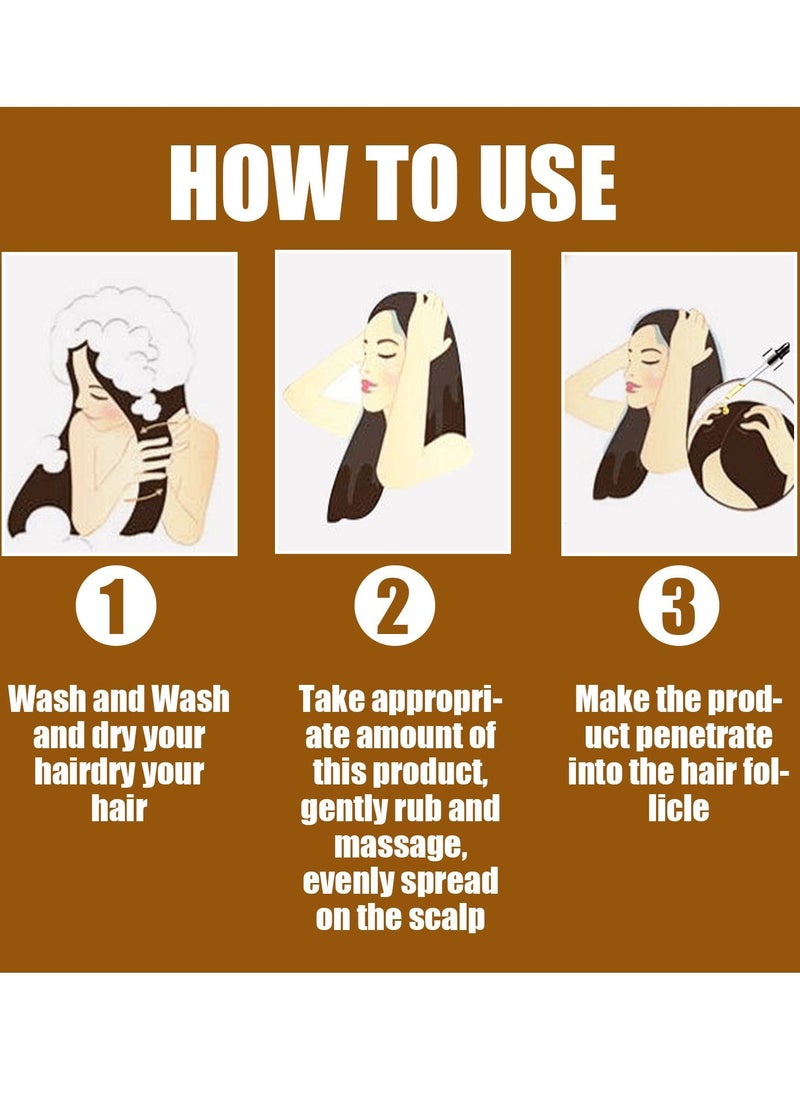 HOW TO USE

1

Wash and Wash and dry your hairdry your hair

2

Take appropriate amount of this product, gently rub and massage, evenly spread on the scalp

3

Make the product penetrate into the hair follicle