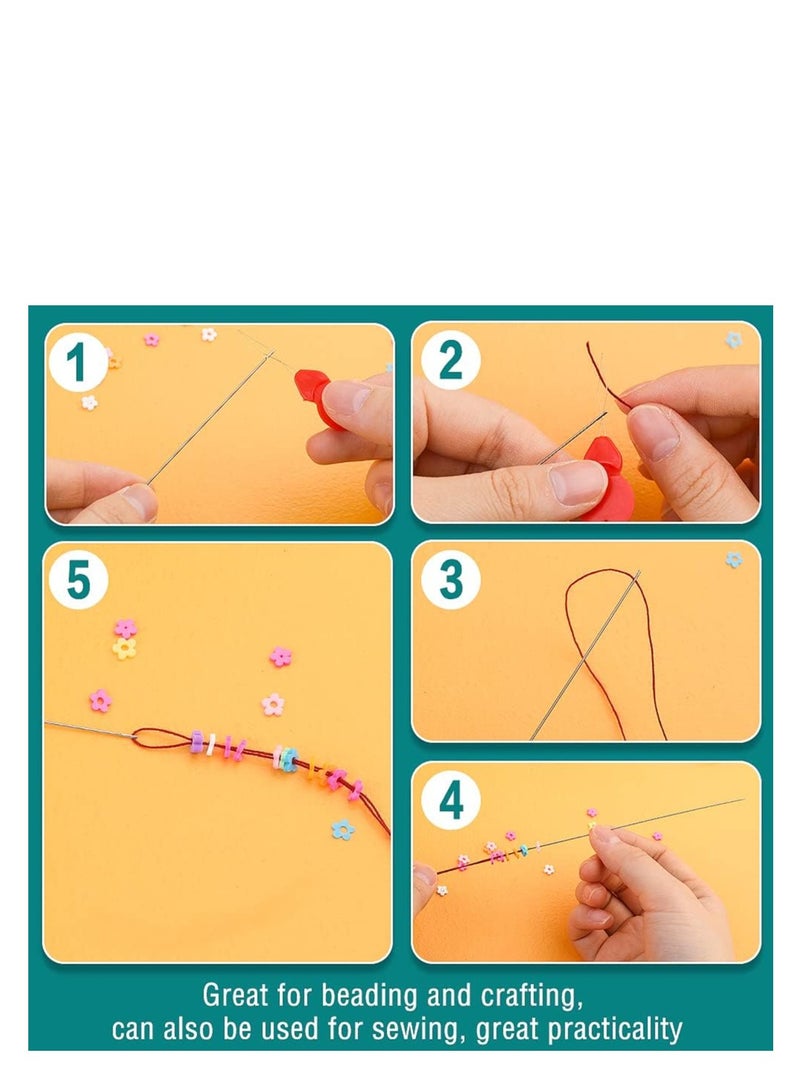 1

2

5

3

4

Great for beading and crafting, can also be used for sewing, great practicality