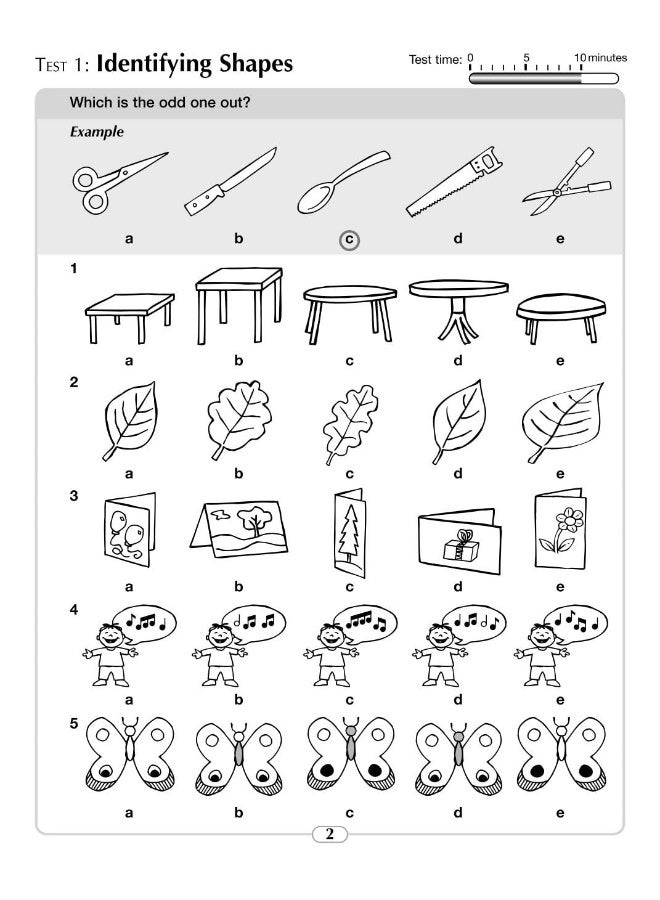 TEST 1: Identifying Shapes

Test time: 0 5 10 minutes

Which is the odd one out?

Example

a b c d e

1

a b c d e

2

a b c d e

3

a b c d e

4

a b c d e

5

a b c d e

2