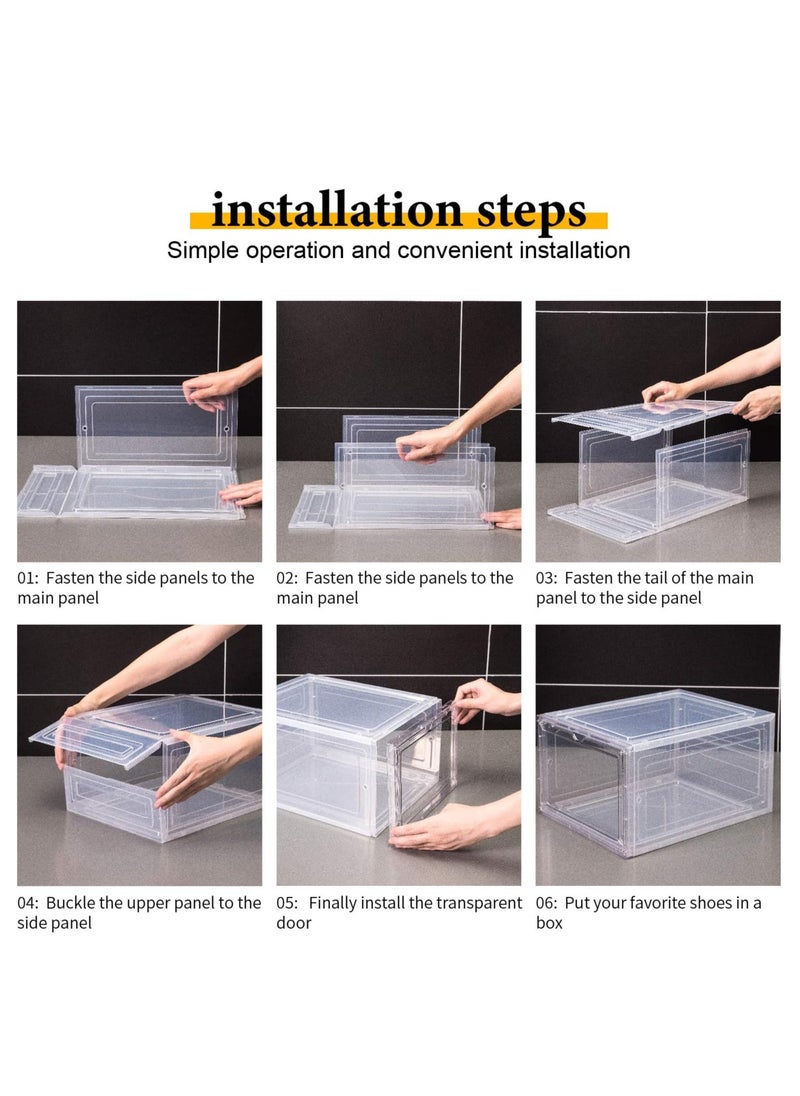 installation steps
Simple operation and convenient installation

01: Fasten the side panels to the main panel

02: Fasten the side panels to the main panel

03: Fasten the tail of the main panel to the side panel

04: Buckle the upper panel to the side panel

05: Finally install the transparent door

06: Put your favorite shoes in a box