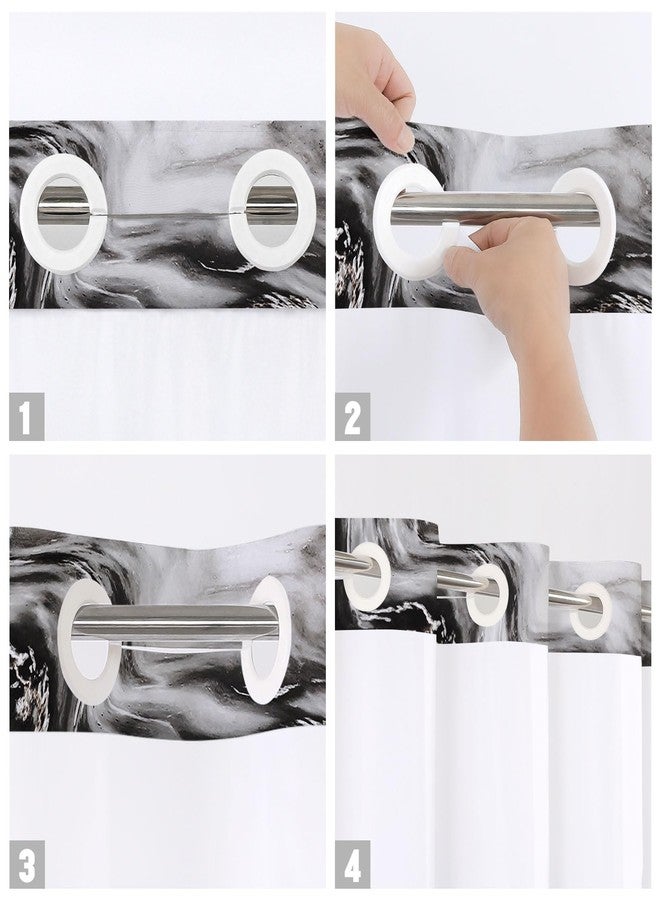 1

2

3

4