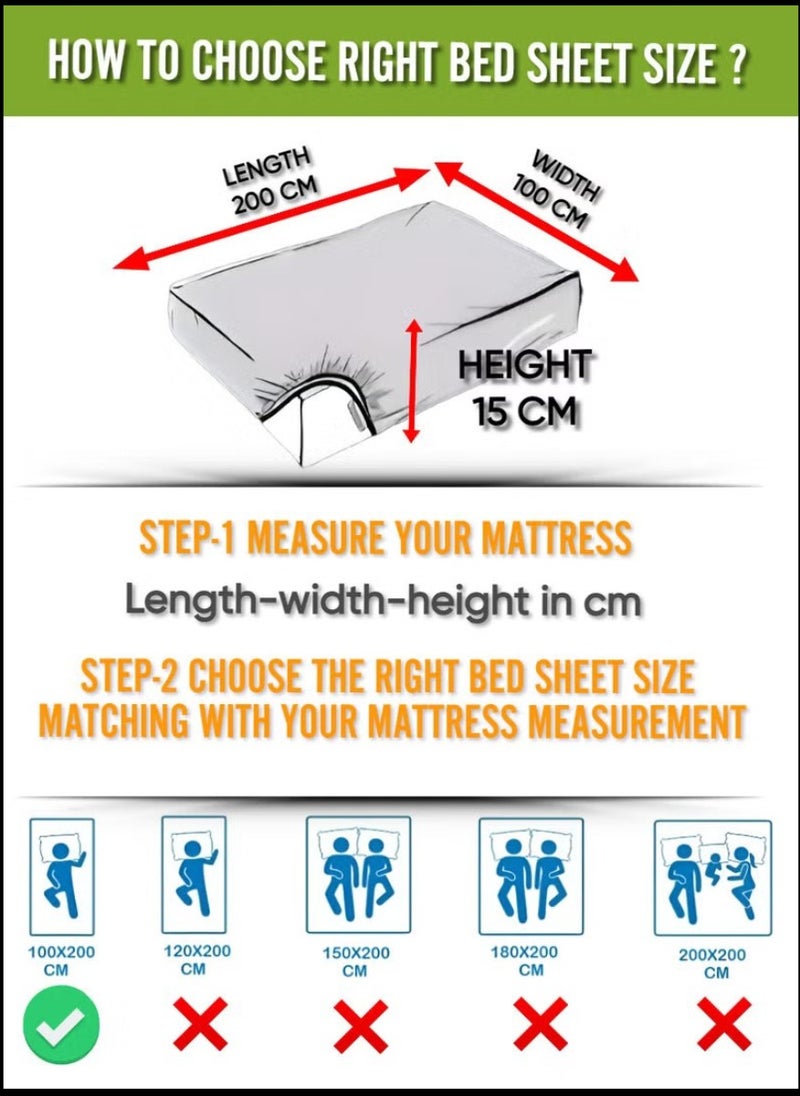 HOW TO CHOOSE RIGHT BED SHEET SIZE ?

LENGTH 200 CM

WIDTH 100 CM

HEIGHT 15 CM

STEP-1 MEASURE YOUR MATTRESS

Length-width-height in cm

STEP-2 CHOOSE THE RIGHT BED SHEET SIZE MATCHING WITH YOUR MATTRESS MEASUREMENT

100X200 CM

120X200 CM

150X200 CM

180X200 CM

200X200 CM