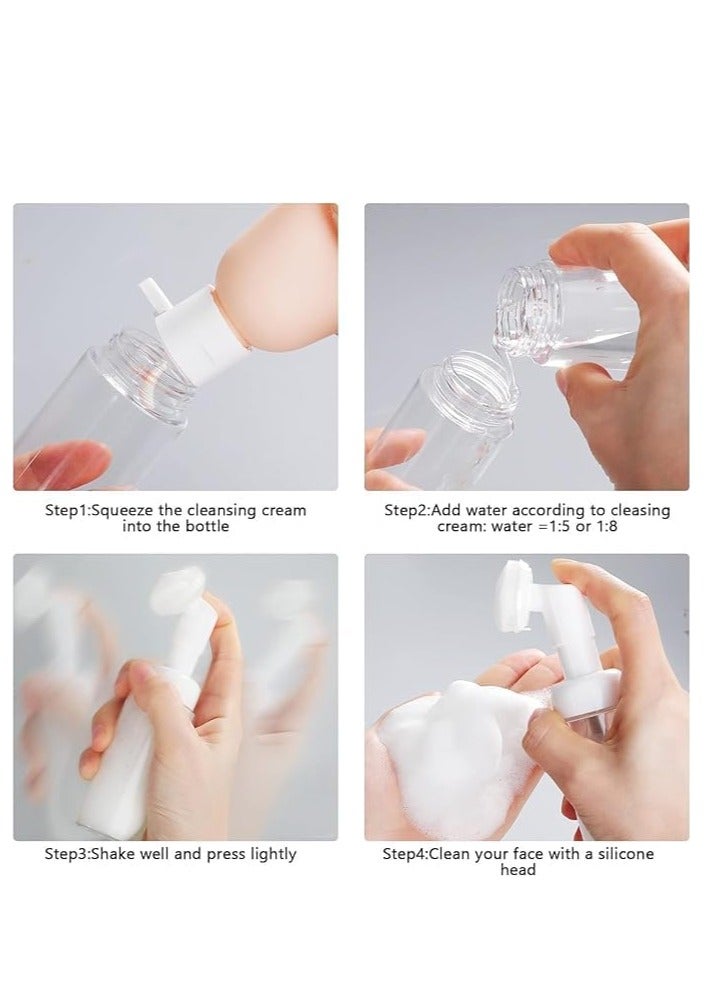 Step1:Squeeze the cleansing cream into the bottle

Step2:Add water according to cleasing cream: water =1:5 or 1:8

Step3:Shake well and press lightly

Step4:Clean your face with a silicone head