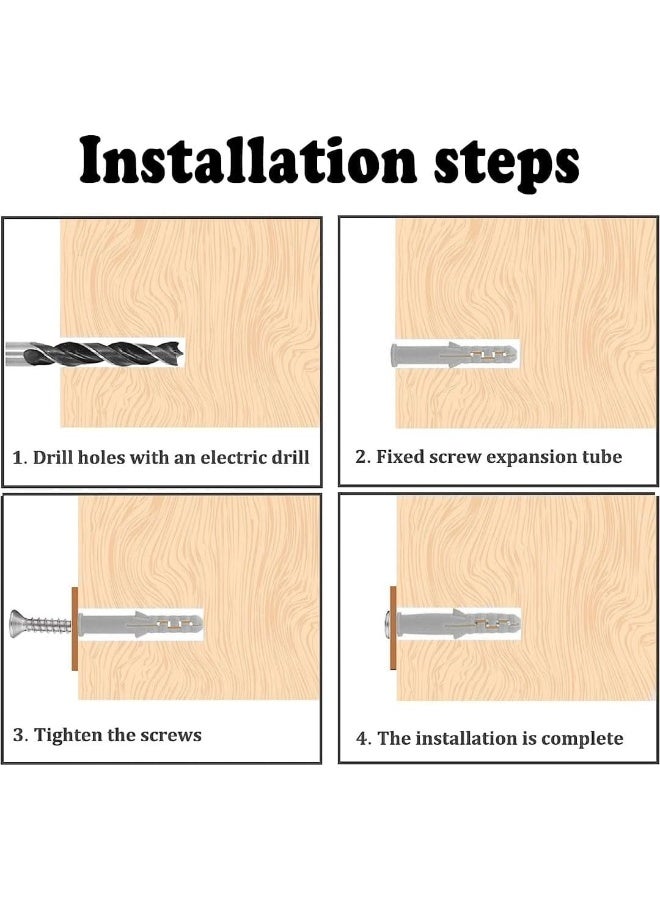 Installation steps

1. Drill holes with an electric drill

2. Fixed screw expansion tube

3. Tighten the screws

4. The installation is complete