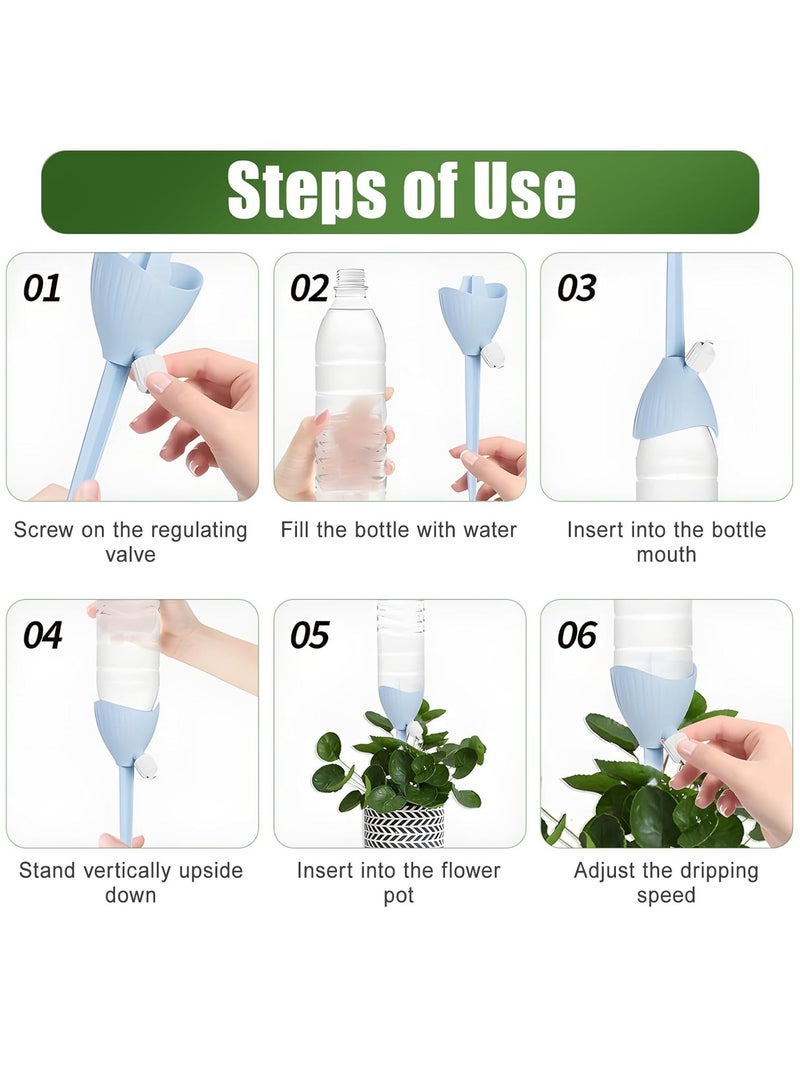 Steps of Use

01

Screw on the regulating valve

02

Fill the bottle with water

03

Insert into the bottle mouth

04

Stand vertically upside down

05

Insert into the flower pot

06

Adjust the dripping speed