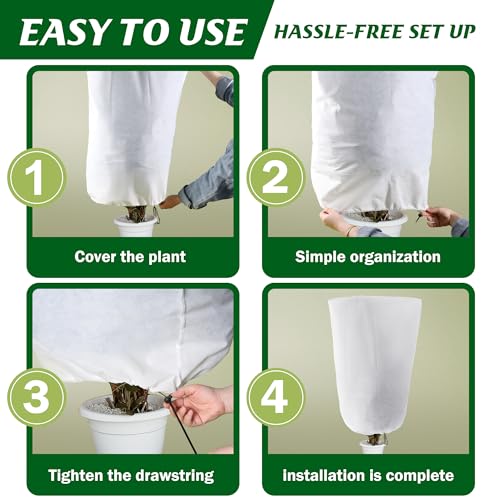 EASY TO USE
HASSLE-FREE SET UP

1
Cover the plant

2
Simple organization

3
Tighten the drawstring

4
Installation is complete