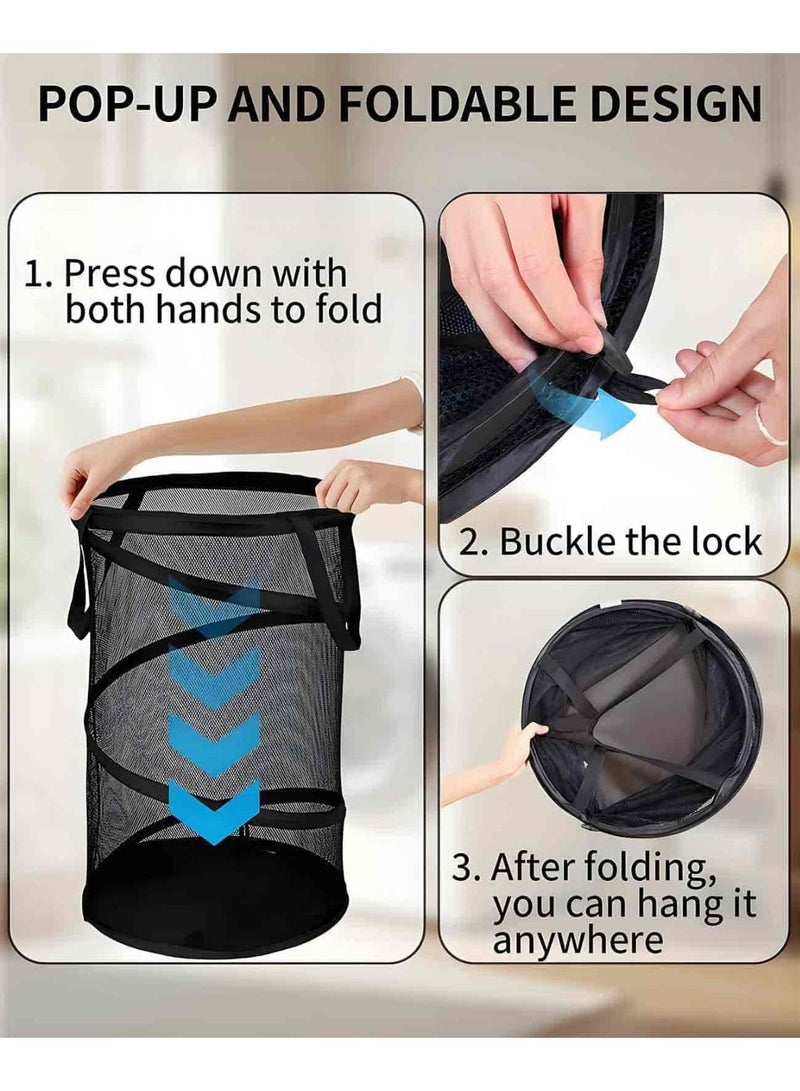 POP-UP AND FOLDABLE DESIGN

1. Press down with both hands to fold

2. Buckle the lock

3. After folding, you can hang it anywhere