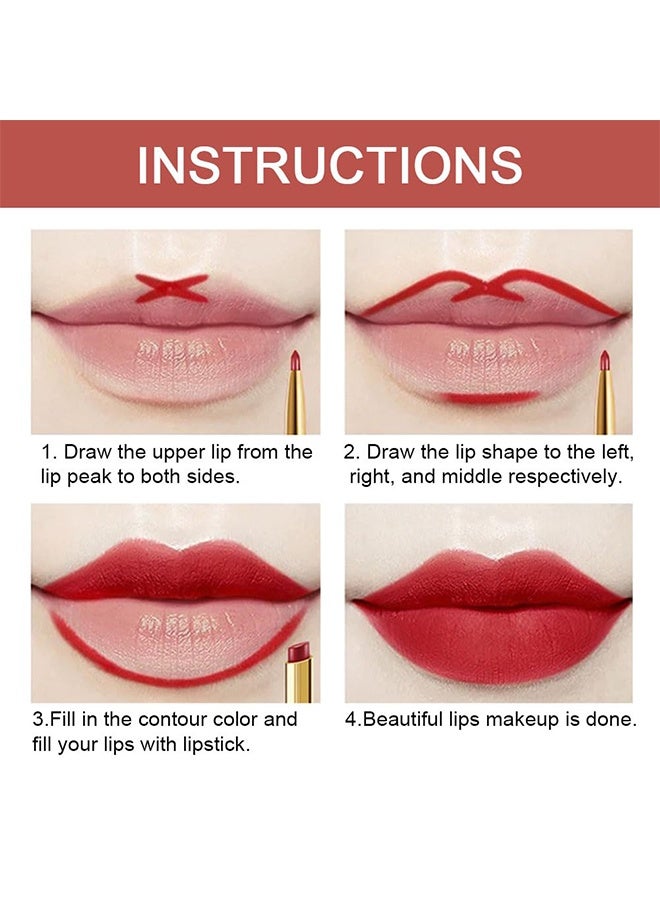 INSTRUCTIONS

1. Draw the upper lip from the lip peak to both sides.

2. Draw the lip shape to the left, right, and middle respectively.

3.Fill in the contour color and fill your lips with lipstick.

4.Beautiful lips makeup is done.