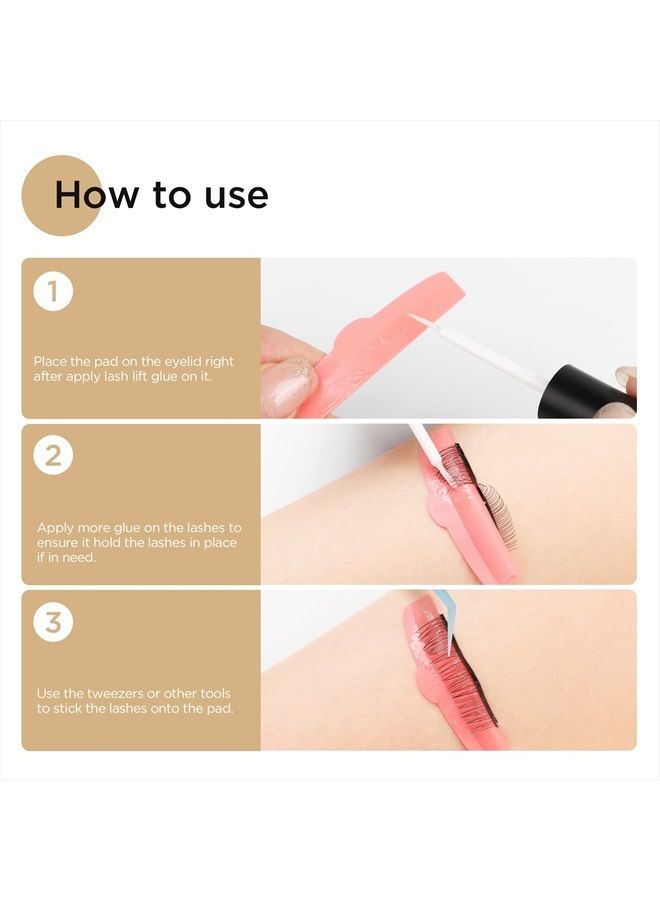 How to use

1

Place the pad on the eyelid right after apply lash lift glue on it.

2

Apply more glue on the lashes to ensure it hold the lashes in place if in need.

3

Use the tweezers or other tools to stick the lashes onto the pad.