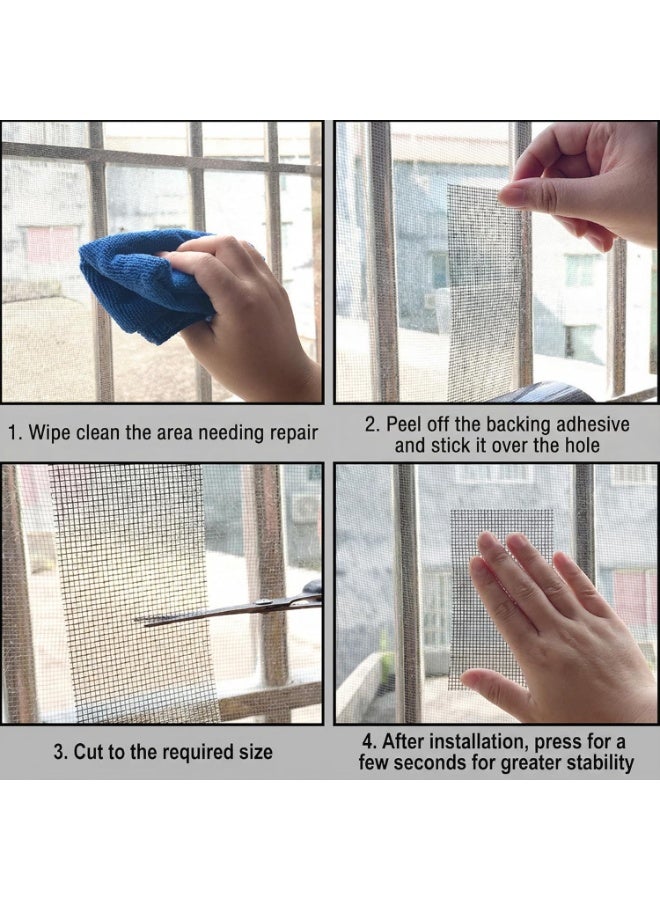 1. Wipe clean the area needing repair

2. Peel off the backing adhesive and stick it over the hole

3. Cut to the required size

4. After installation, press for a few seconds for greater stability