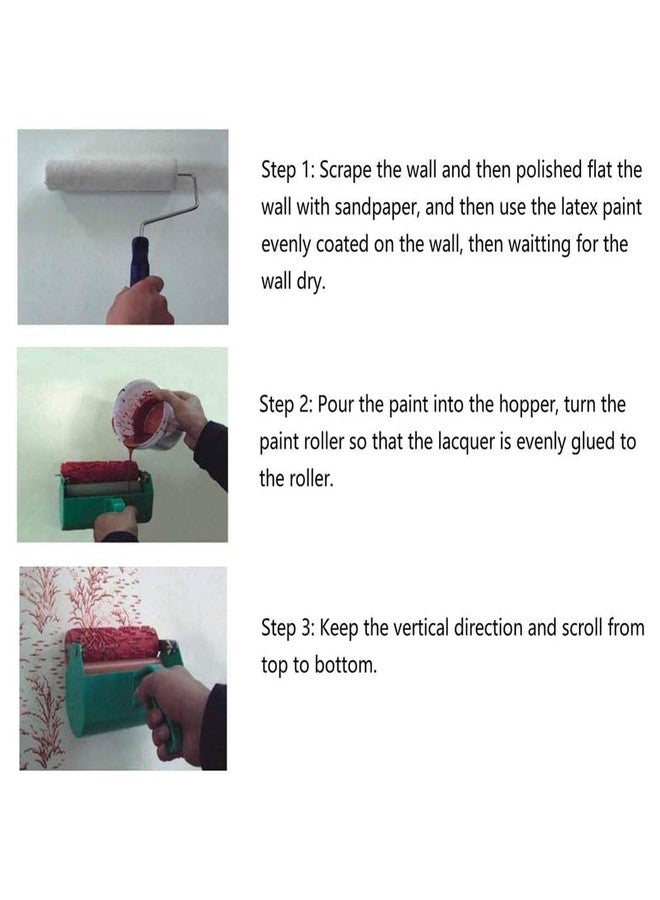 Step 1: Scrape the wall and then polished flat the wall with sandpaper, and then use the latex paint evenly coated on the wall, then waitting for the wall dry.

Step 2: Pour the paint into the hopper, turn the paint roller so that the lacquer is evenly glued to the roller.

Step 3: Keep the vertical direction and scroll from top to bottom.