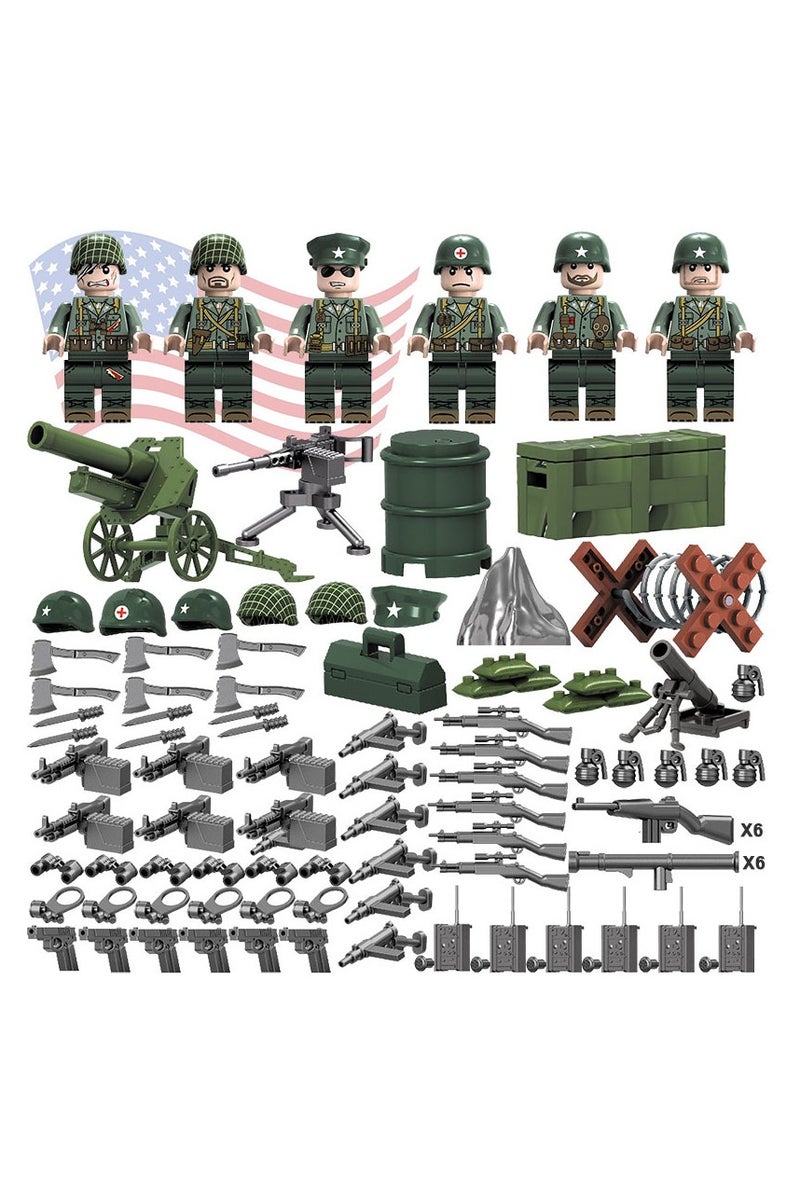 X6
X6