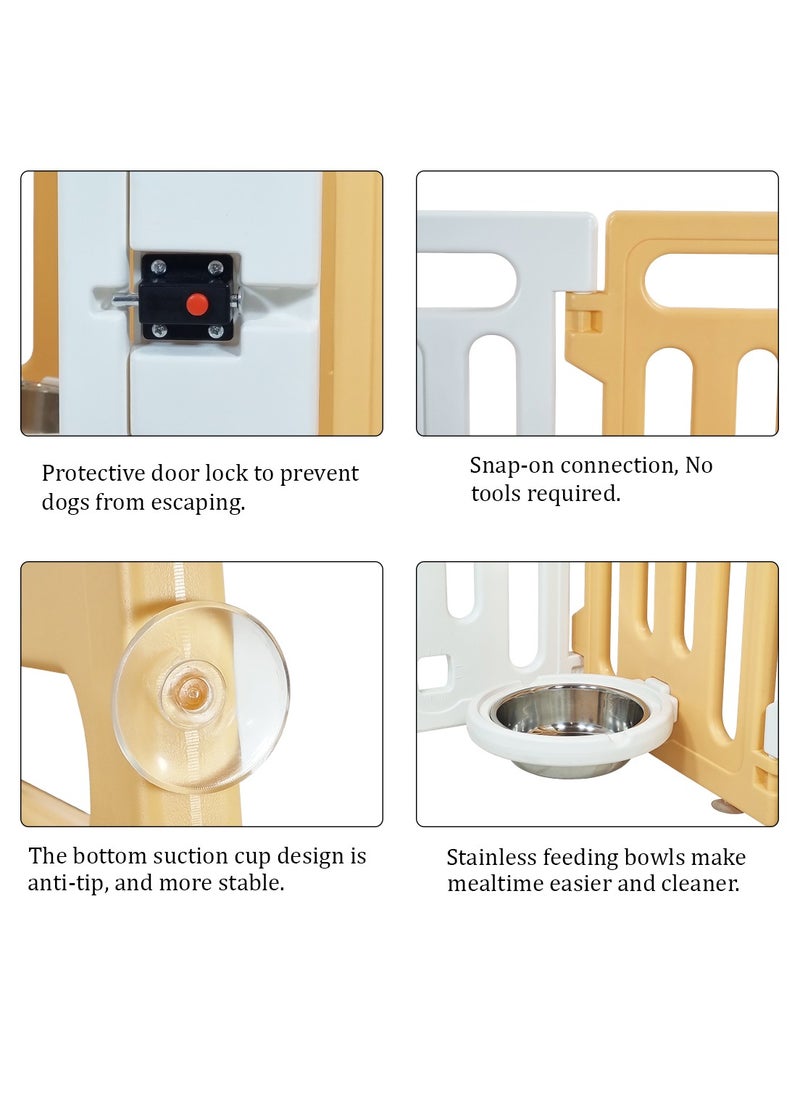 Protective door lock to prevent dogs from escaping.

Snap-on connection, No tools required.

The bottom suction cup design is anti-tip, and more stable.

Stainless feeding bowls make mealtime easier and cleaner.