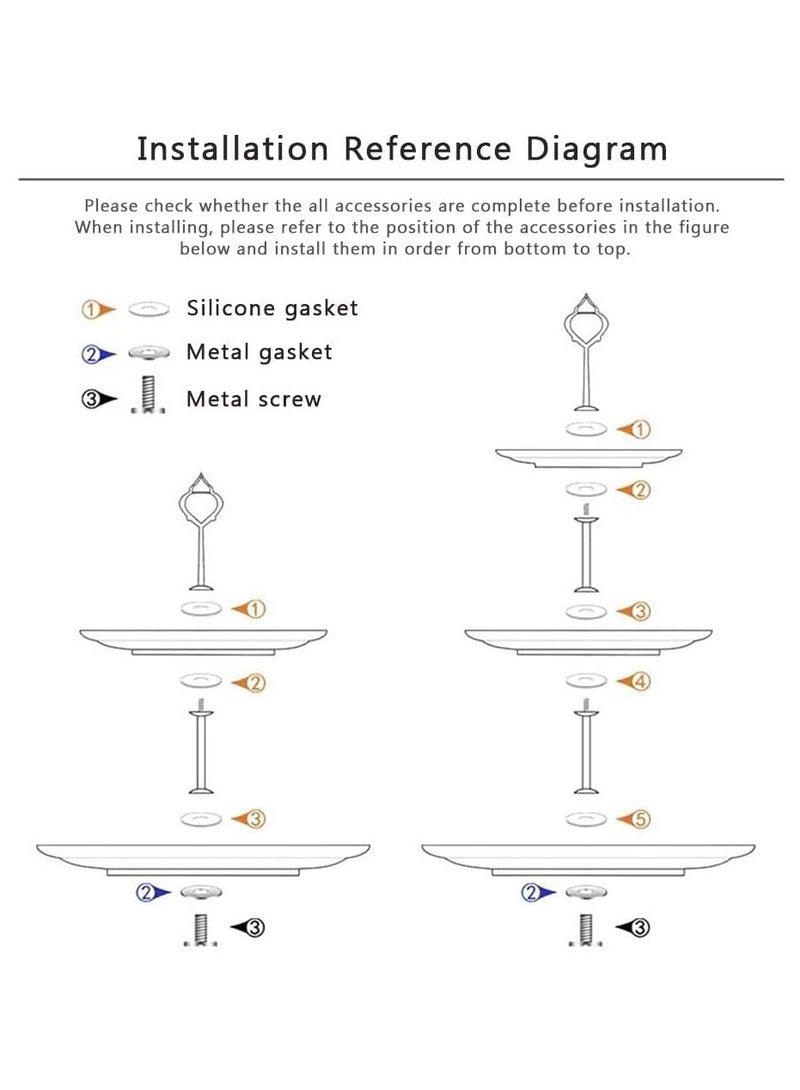 Installation Reference Diagram

Please check whether the all accessories are complete before installation. When installing, please refer to the position of the accessories in the figure below and install them in order from bottom to top.

① Silicone gasket
② Metal gasket
③ Metal screw

①
②
③
②
③

①
②
③
④
⑤
②
③