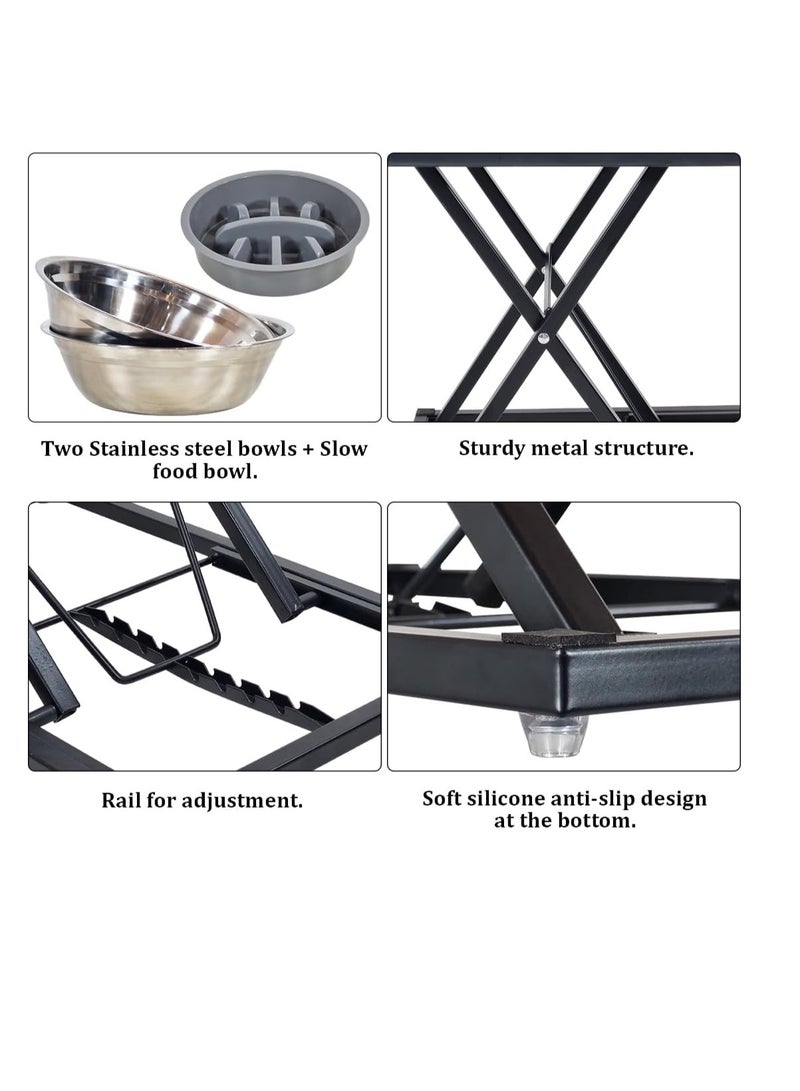 Two Stainless steel bowls + Slow food bowl.

Sturdy metal structure.

Rail for adjustment.

Soft silicone anti-slip design at the bottom.