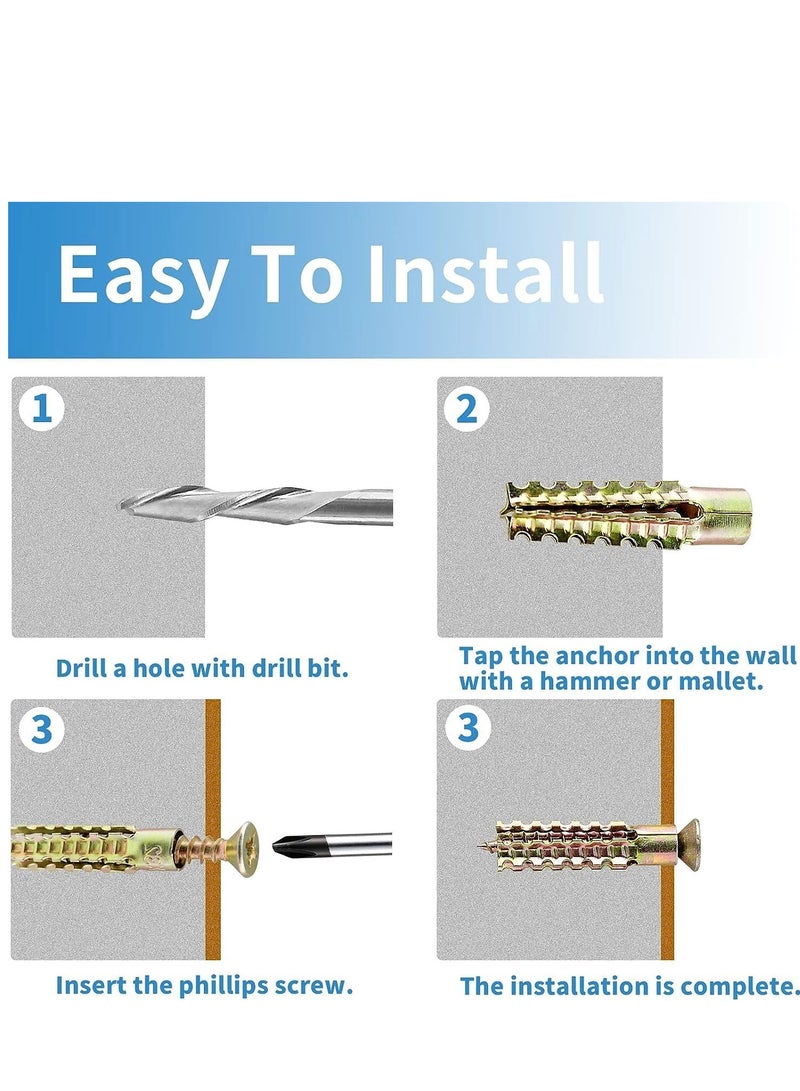 Easy To Install

1

Drill a hole with drill bit.

2

Tap the anchor into the wall with a hammer or mallet.

3

Insert the phillips screw.

3

The installation is complete.