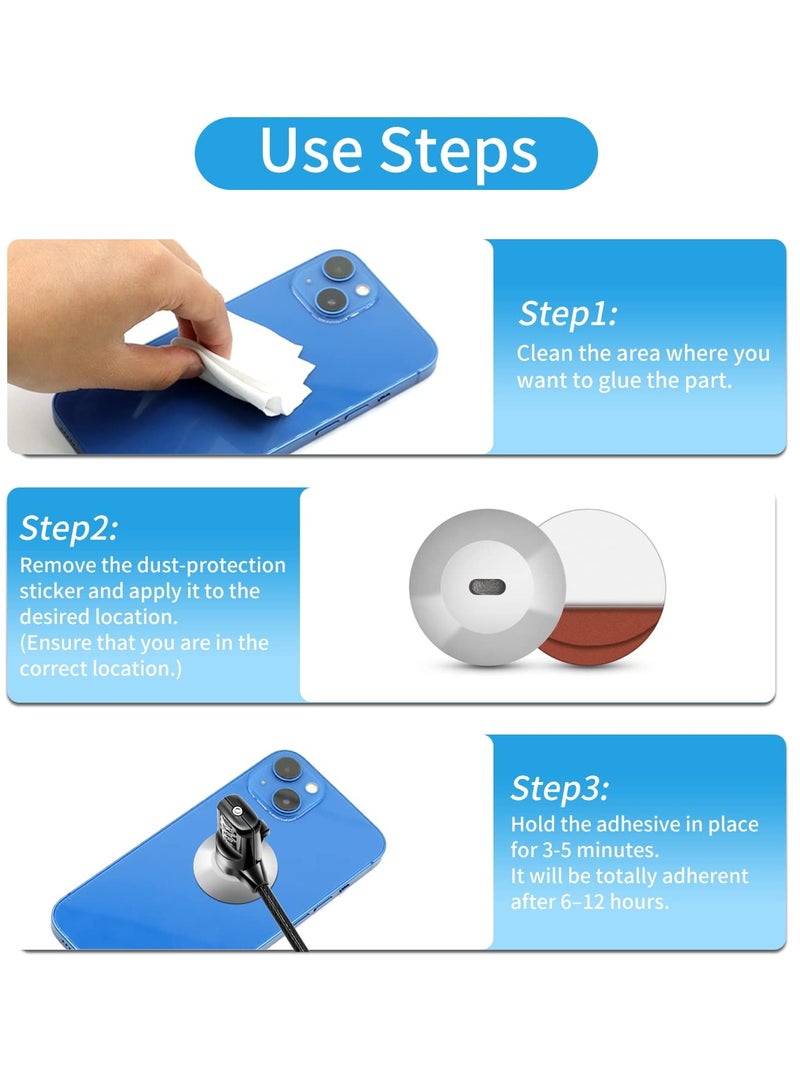 Use Steps

Step1:
Clean the area where you want to glue the part.

Step2:
Remove the dust-protection sticker and apply it to the desired location.
(Ensure that you are in the correct location.)

Step3:
Hold the adhesive in place for 3-5 minutes.
It will be totally adherent after 6–12 hours.