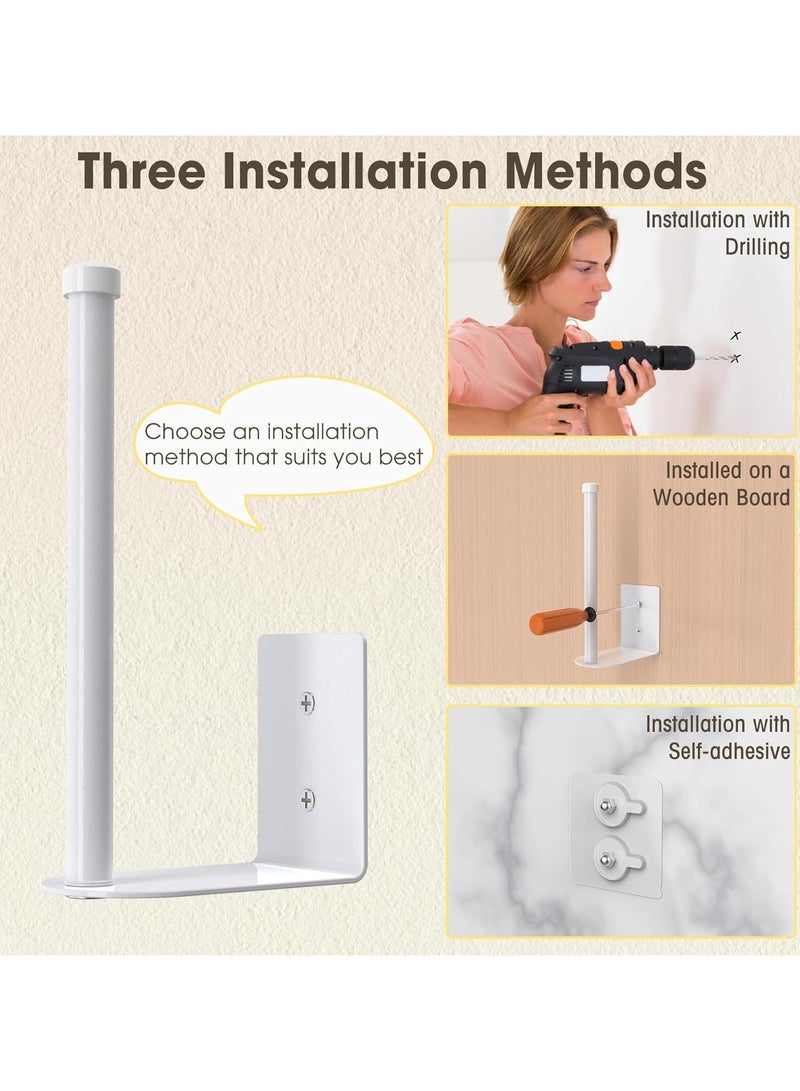 Three Installation Methods

Choose an installation method that suits you best

Installation with Drilling

Installed on a Wooden Board

Installation with Self-adhesive