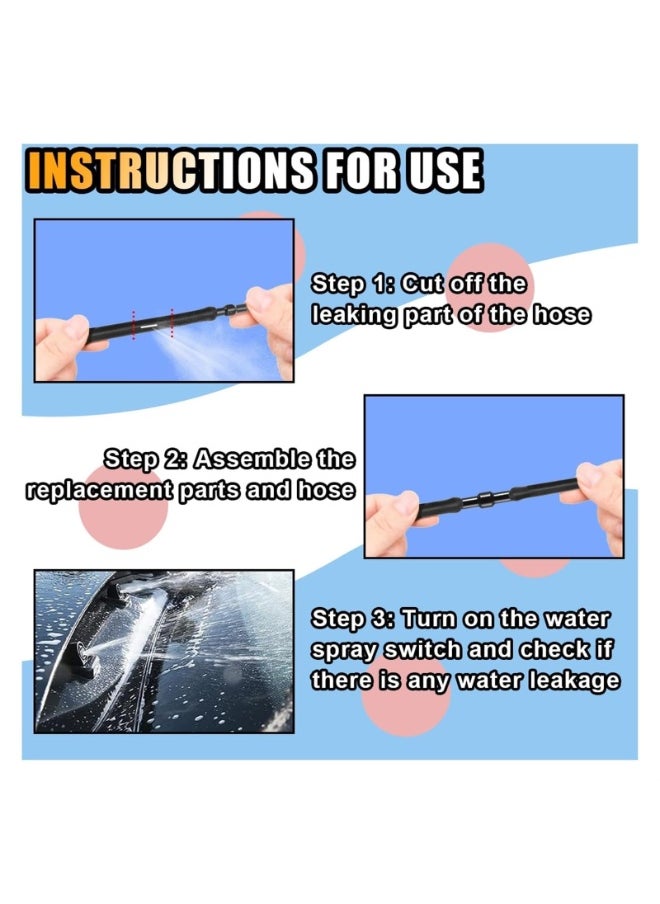 INSTRUCTIONS FOR USE

Step 1: Cut off the leaking part of the hose

Step 2: Assemble the replacement parts and hose

Step 3: Turn on the water spray switch and check if there is any water leakage