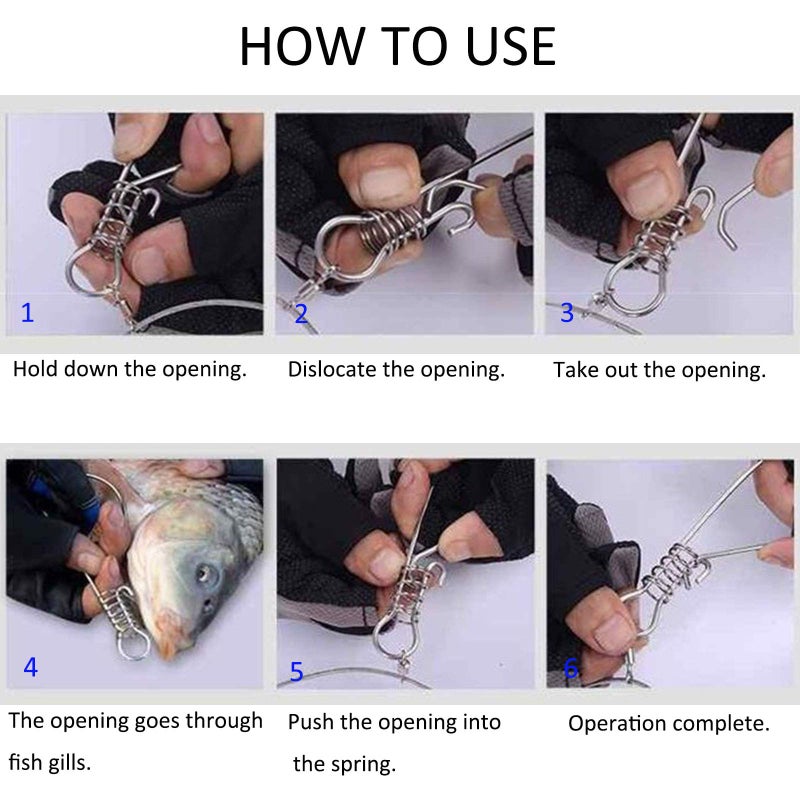 HOW TO USE

1

Hold down the opening.

2

Dislocate the opening.

3

Take out the opening.

4

The opening goes through fish gills.

5

Push the opening into the spring.

6

Operation complete.