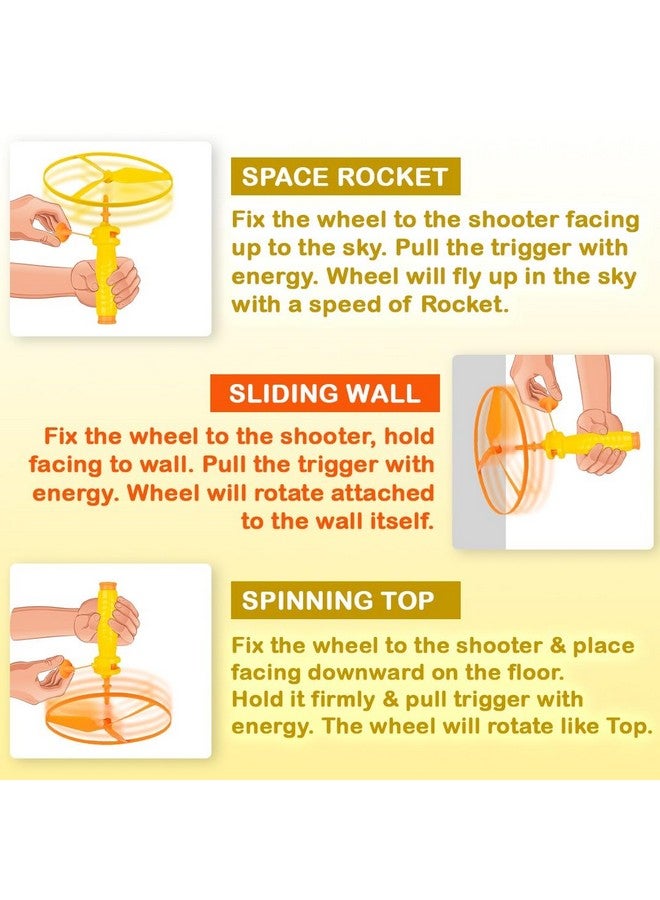 SPACE ROCKET

Fix the wheel to the shooter facing up to the sky. Pull the trigger with energy. Wheel will fly up in the sky with a speed of Rocket.

SLIDING WALL

Fix the wheel to the shooter, hold facing to wall. Pull the trigger with energy. Wheel will rotate attached to the wall itself.

SPINNING TOP

Fix the wheel to the shooter & place facing downward on the floor.
Hold it firmly & pull trigger with energy. The wheel will rotate like Top.