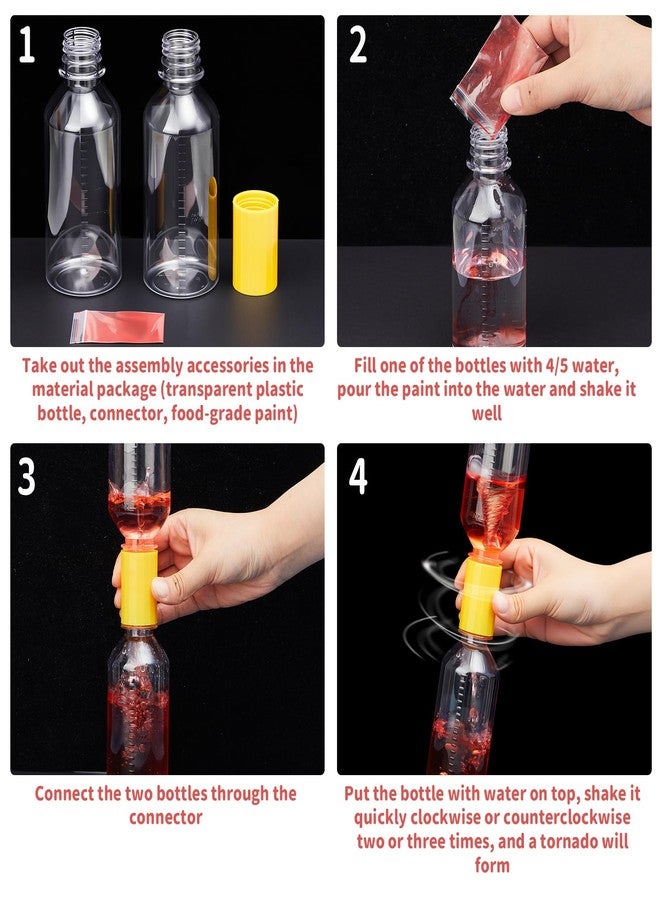 1

Take out the assembly accessories in the material package (transparent plastic bottle, connector, food-grade paint)

2

Fill one of the bottles with 4/5 water, pour the paint into the water and shake it well

3

Connect the two bottles through the connector

4

Put the bottle with water on top, shake it quickly clockwise or counterclockwise two or three times, and a tornado will form