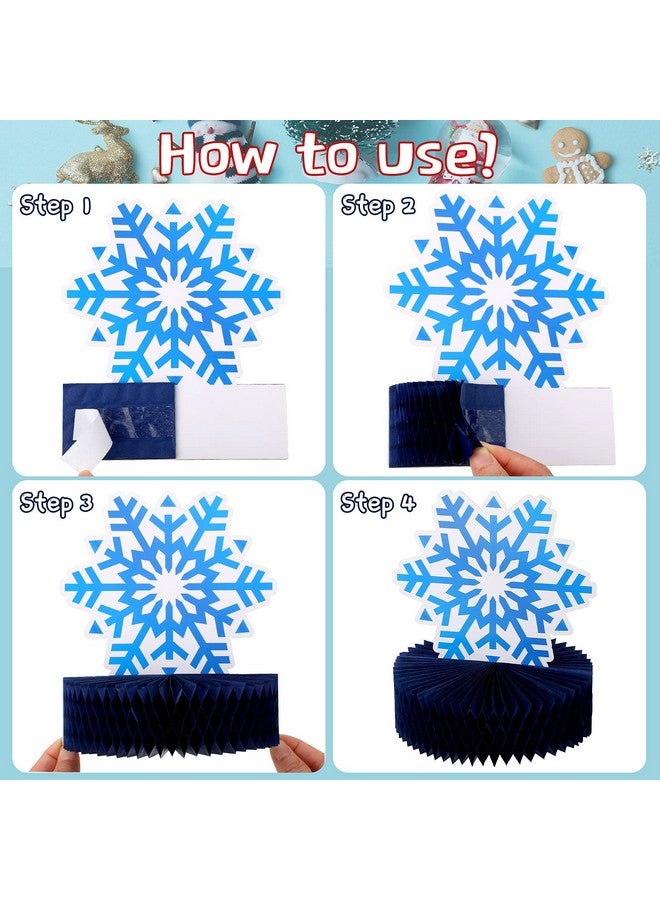 How to use!

Step 1

Step 2

Step 3

Step 4