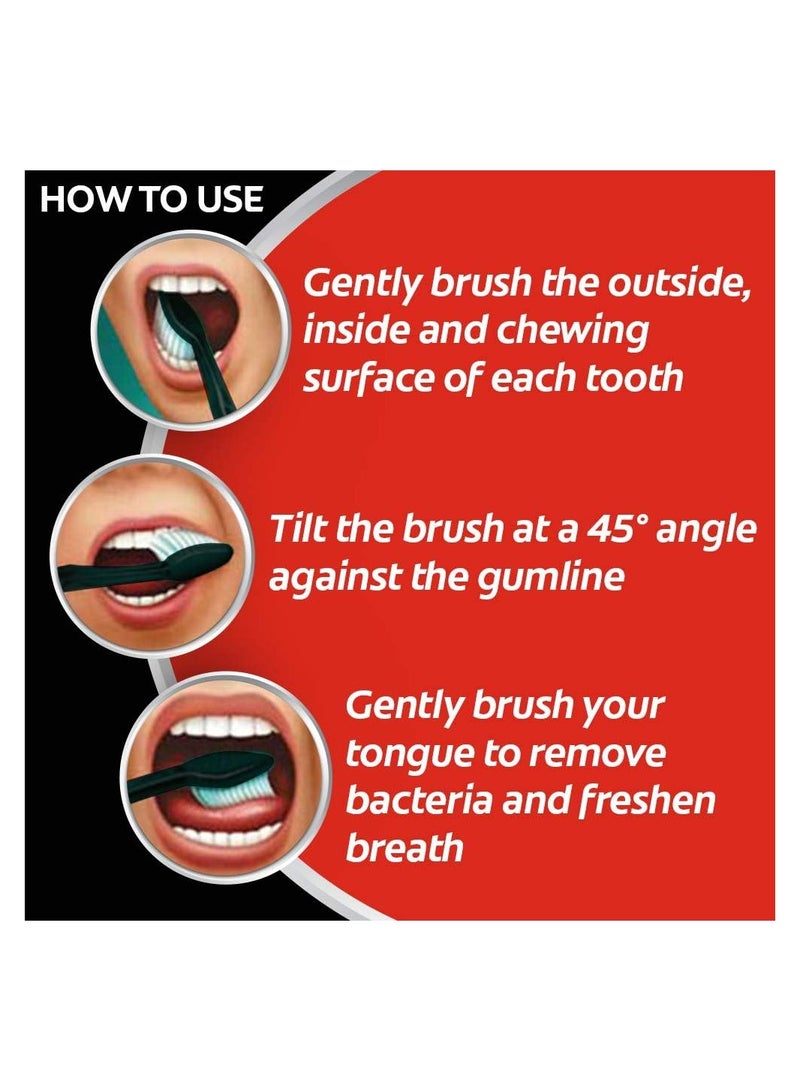 HOW TO USE

Gently brush the outside, inside and chewing surface of each tooth

Tilt the brush at a 45° angle against the gumline

Gently brush your tongue to remove bacteria and freshen breath